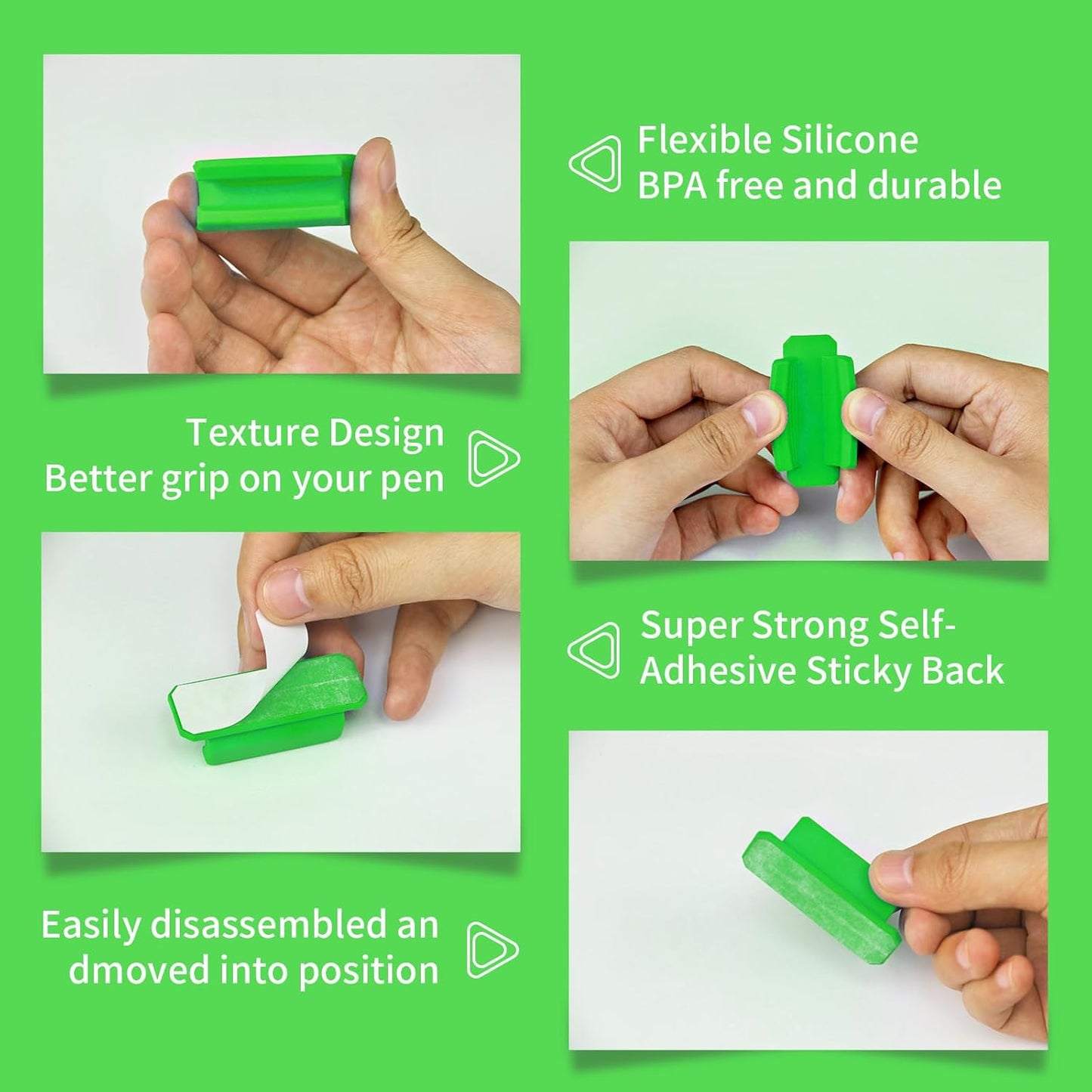 Flexible Silicone
BPA free and durable

Texture Design
Better grip on your pen

Super Strong Self-Adhesive Sticky Back

Easily disassembled an dmoved into position