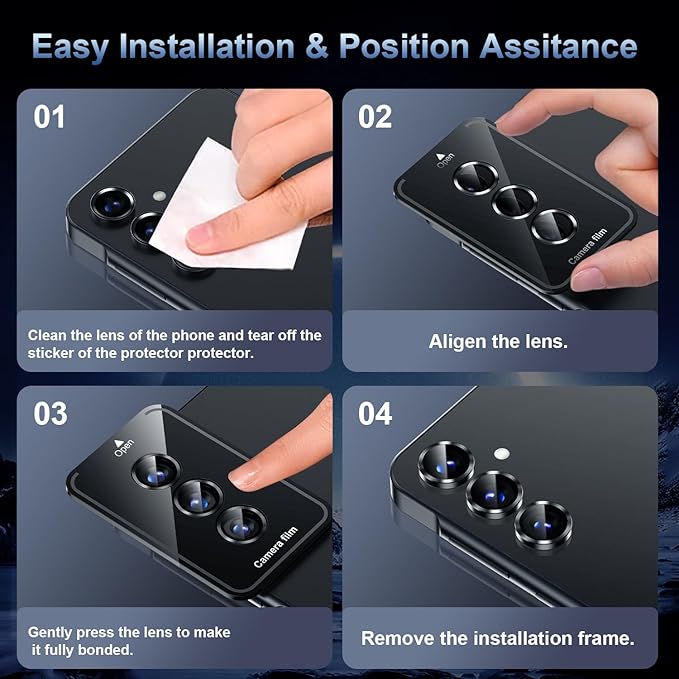 Easy Installation & Position Assitance

01

Clean the lens of the phone and tear off the sticker of the protector protector.

02

Open

Camera film

Aligen the lens.

03

Open

Camera film

Gently press the lens to make it fully bonded.

04

Remove the installation frame.