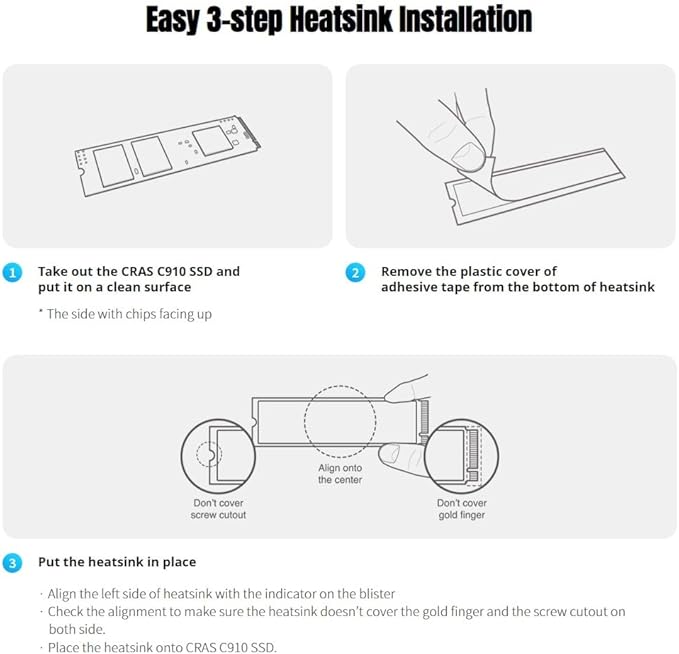 Easy 3-step Heatsink Installation

1 Take out the CRAS C910 SSD and put it on a clean surface

* The side with chips facing up

2 Remove the plastic cover of adhesive tape from the bottom of heatsink

Don't cover screw cutout

Align onto the center

Don't cover gold finger

3 Put the heatsink in place

· Align the left side of heatsink with the indicator on the blister
· Check the alignment to make sure the heatsink doesn't cover the gold finger and the screw cutout on both side.
· Place the heatsink onto CRAS C910 SSD.