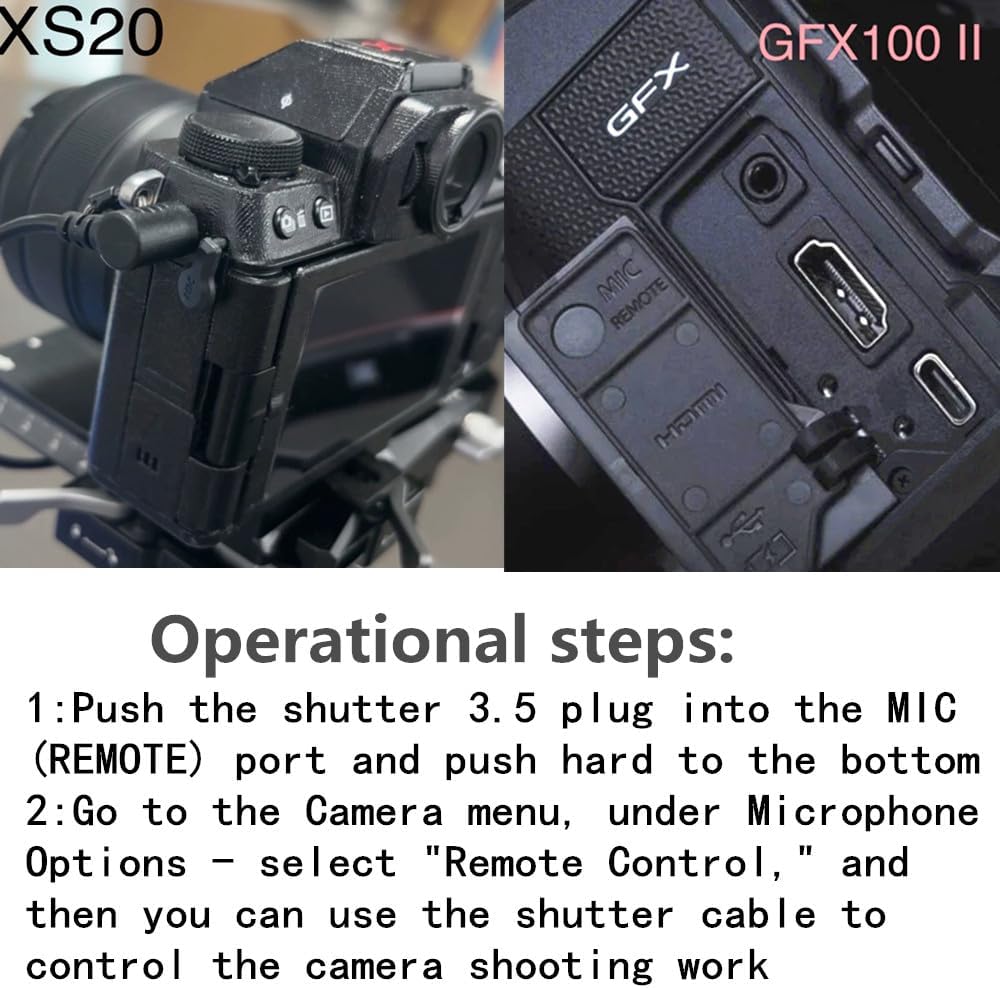 XS20

GFX100 II

GFX

MIC REMOTE

HDMI

Operational steps:

1:Push the shutter 3.5 plug into the MIC (REMOTE) port and push hard to the bottom
2:Go to the Camera menu, under Microphone Options - select "Remote Control," and then you can use the shutter cable to control the camera shooting work