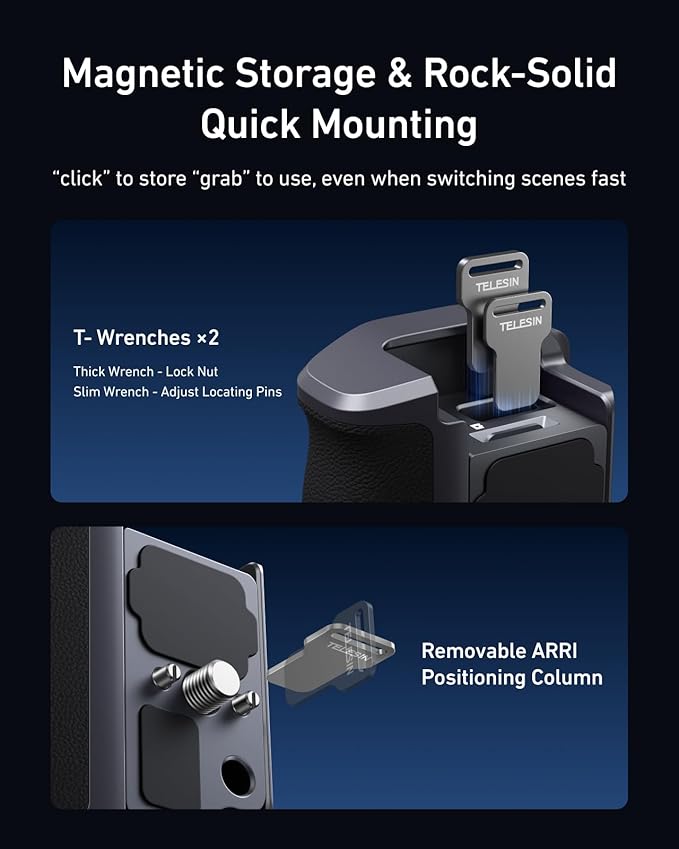 Magnetic Storage & Rock-Solid Quick Mounting

“click” to store “grab” to use, even when switching scenes fast

T- Wrenches ×2

Thick Wrench - Lock Nut
Slim Wrench - Adjust Locating Pins

TELESIN
TELESIN

TELESIN

Removable ARRI Positioning Column