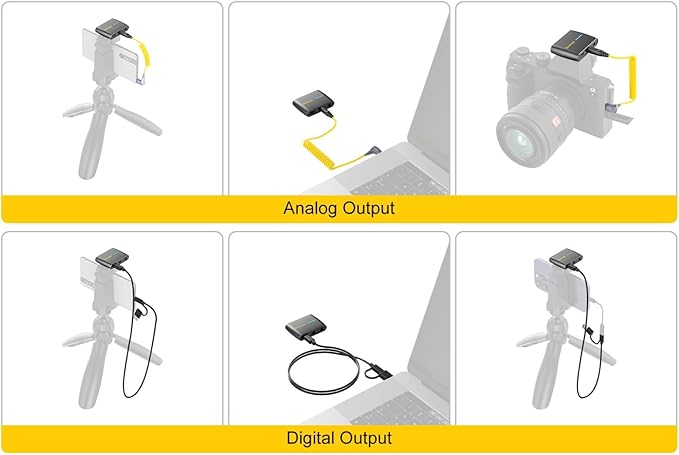 Analog Output

Digital Output