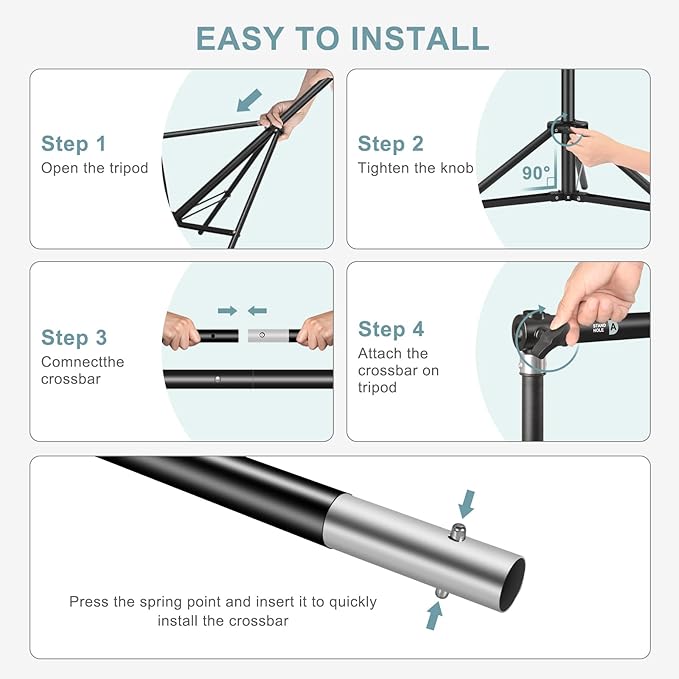 EASY TO INSTALL

Step 1
Open the tripod

Step 2
Tighten the knob

90°

Step 3
Comnectthe crossbar

Step 4
Attach the crossbar on tripod

STAND HOLE A

Press the spring point and insert it to quickly install the crossbar