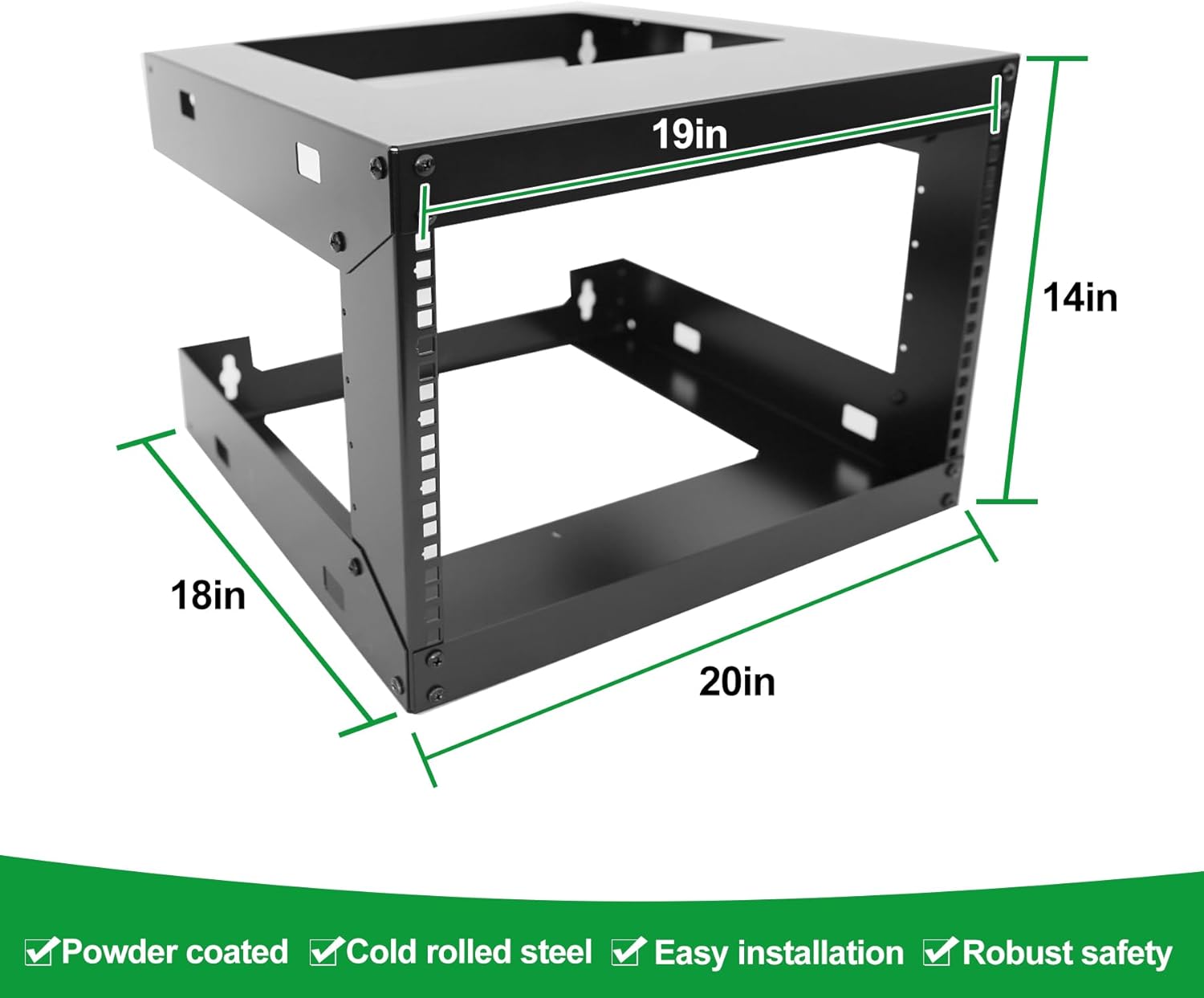 19in

14in

18in

20in

Powder coated Cold rolled steel Easy installation Robust safety