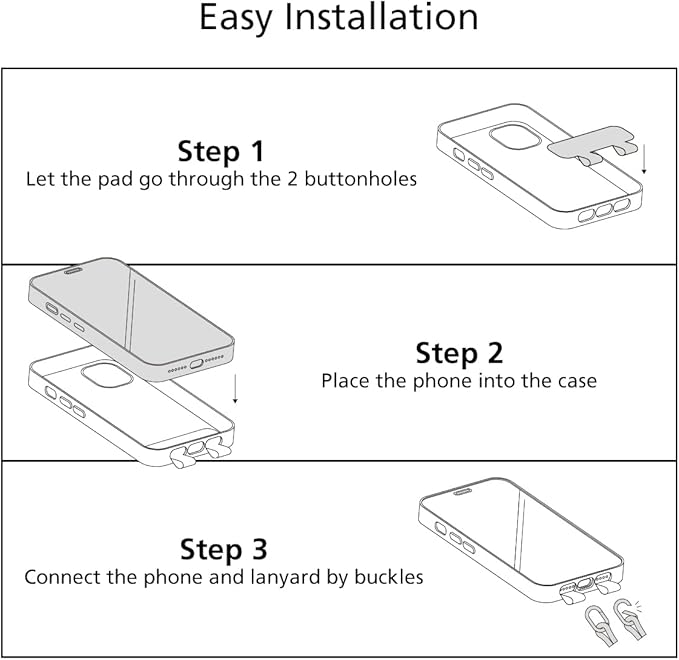 Easy Installation

Step 1
Let the pad go through the 2 buttonholes

Step 2
Place the phone into the case

Step 3
Connect the phone and lanyard by buckles