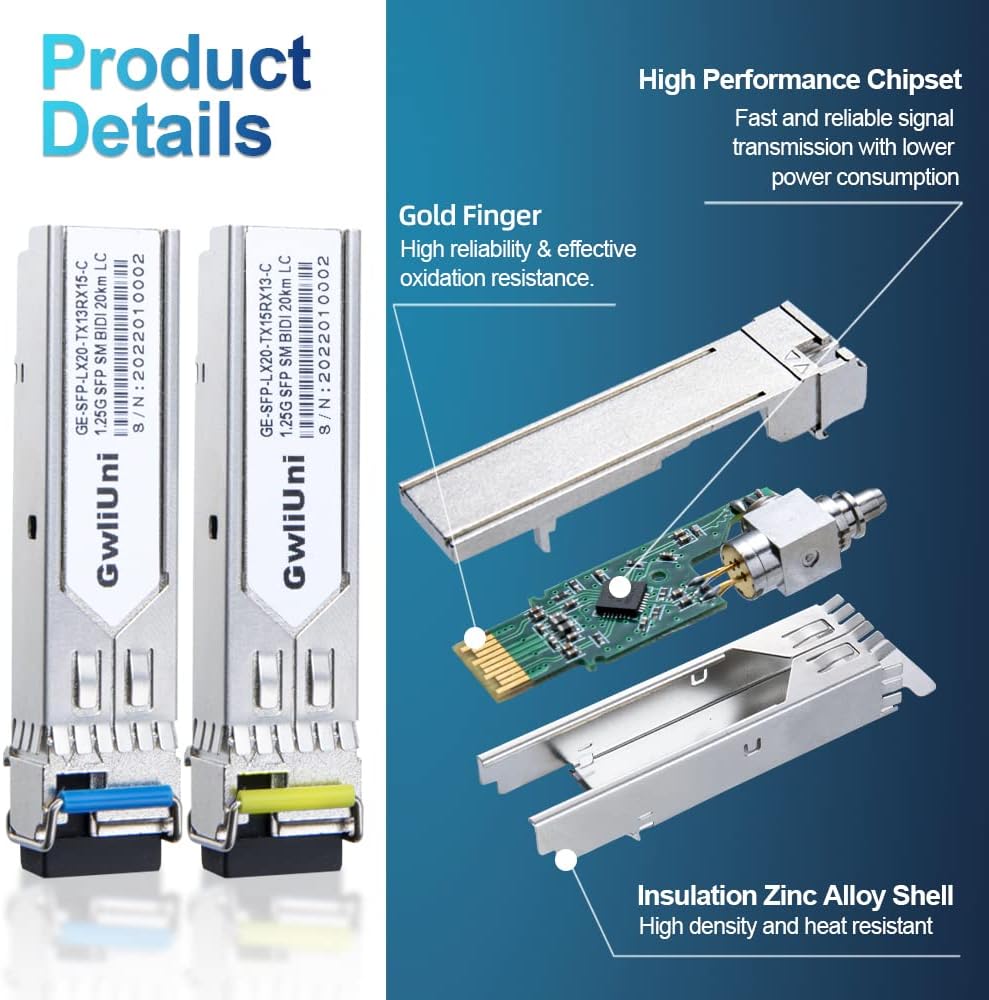 Product Details

GwliUni
GE-SFP-LX20-TX13RX15-C
1.25G SFP SM BIDI 20km LC
S/N:2022010002

GwliUni
GE-SFP-LX20-TX15RX13-C
1.25G SFP SM BIDI 20km LC
S/N:2022010002

High Performance Chipset
Fast and reliable signal transmission with lower power consumption

Gold Finger
High reliability & effective oxidation resistance.

Insulation Zinc Alloy Shell
High density and heat resistant