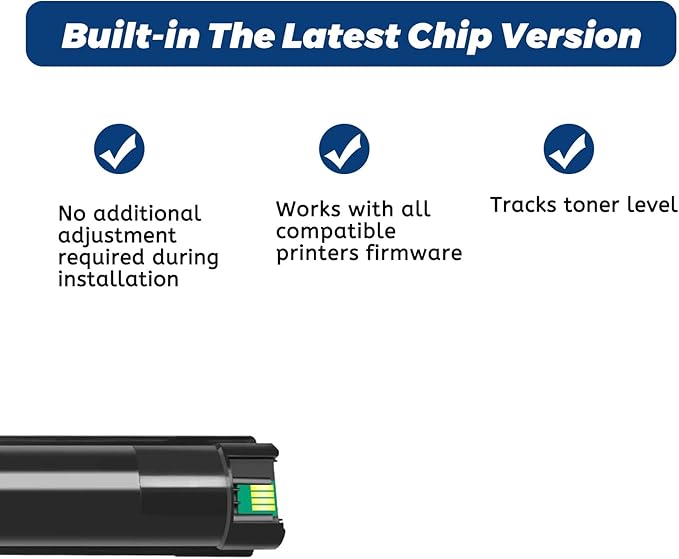 Built-in The Latest Chip Version

No additional adjustment required during installation

Works with all compatible printers firmware

Tracks toner level