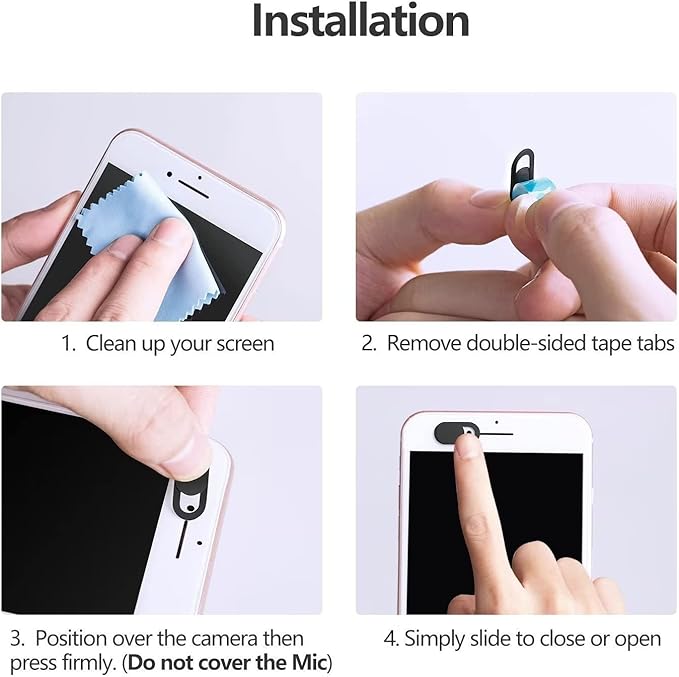 Installation

1. Clean up your screen

2. Remove double-sided tape tabs

3. Position over the camera then press firmly. (Do not cover the Mic)

4. Simply slide to close or open