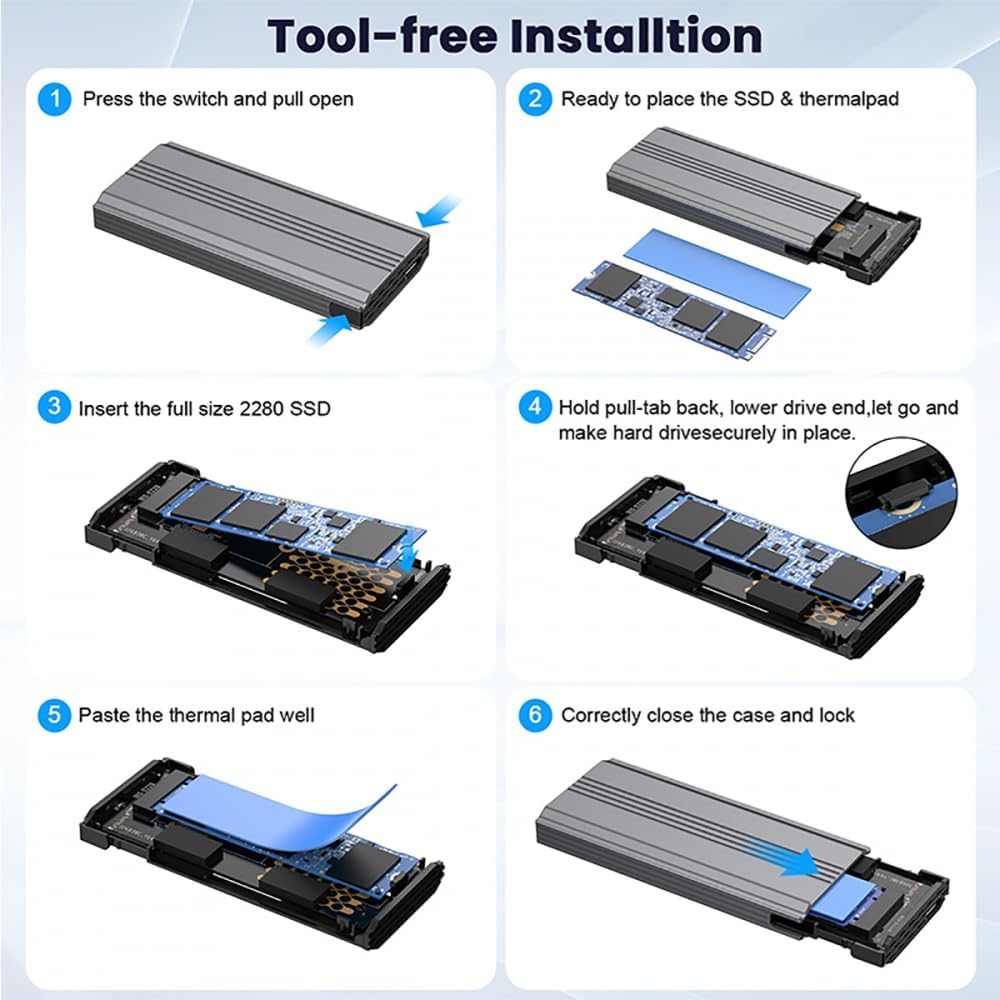 Tool-free Installtion

1 Press the switch and pull open

2 Ready to place the SSD & thermalpad

3 Insert the full size 2280 SSD

4 Hold pull-tab back, lower drive end,let go and make hard drivesecurely in place.

5 Paste the thermal pad well

6 Correctly close the case and lock