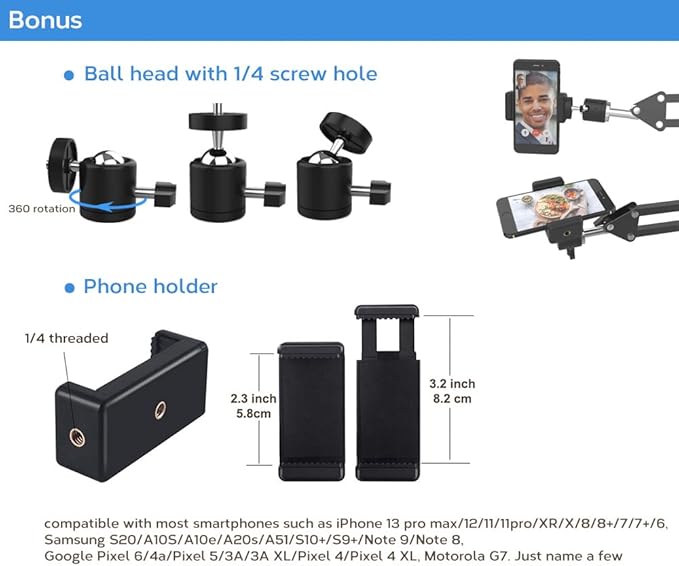 Bonus

• Ball head with 1/4 screw hole

360 rotation

• Phone holder

1/4 threaded

2.3 inch
5.8cm

3.2 inch
8.2 cm

compatible with most smartphones such as iPhone 13 pro max/12/11/11pro/XR/X/8/8+/7/7+/6, Samsung S20/A10S/A10e/A20s/A51/S10+/S9+/Note 9/Note 8, Google Pixel 6/4a/Pixel 5/3A/3A XL/Pixel 4/Pixel 4 XL, Motorola G7. Just name a few