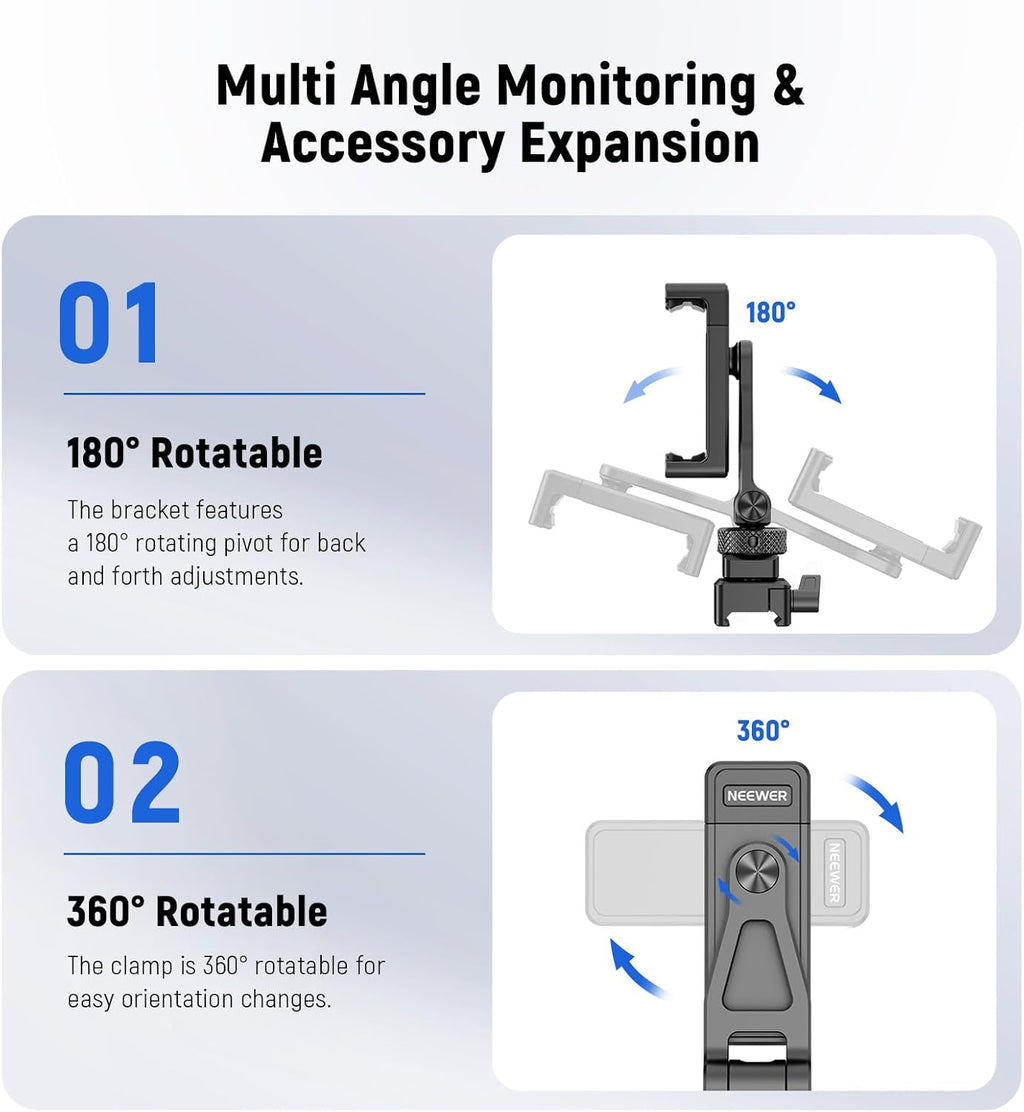 Multi Angle Monitoring & Accessory Expansion

01

180° Rotatable

The bracket features a 180° rotating pivot for back and forth adjustments.

180°

02

360° Rotatable

The clamp is 360° rotatable for easy orientation changes.

360°

NEEWER

NEEWER