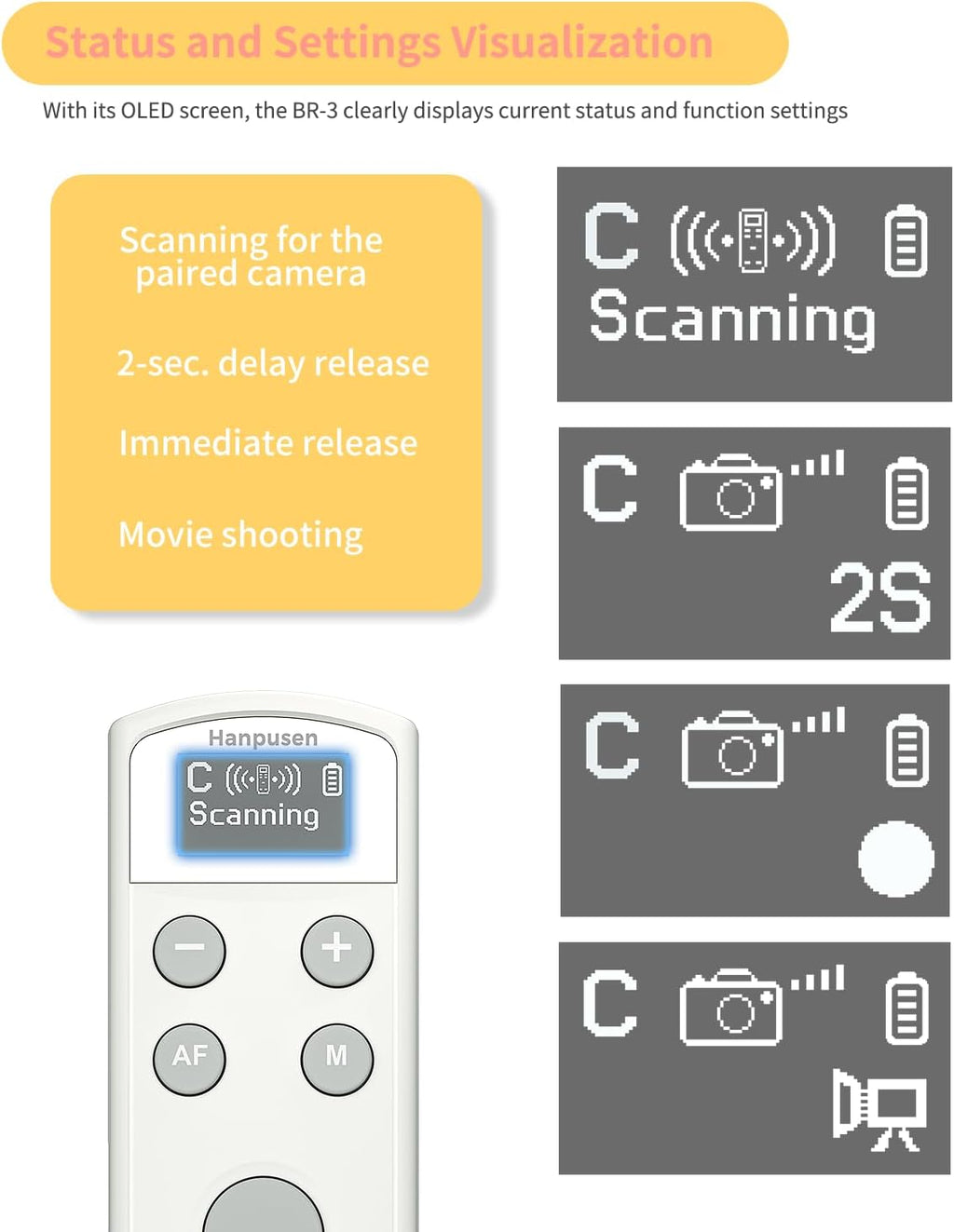 Status and Settings Visualization

With its OLED screen, the BR-3 clearly displays current status and function settings

Scanning for the paired camera

2-sec. delay release

Immediate release

Movie shooting

C
Scanning

C
2S

C

C

Hanpusen
C
Scanning

−
+
AF
M