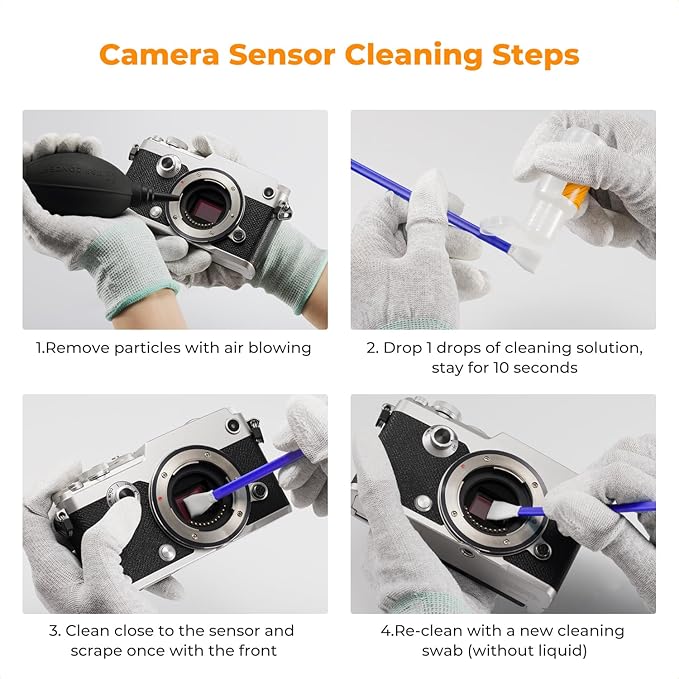 Camera Sensor Cleaning Steps

1.Remove particles with air blowing

2. Drop 1 drops of cleaning solution, stay for 10 seconds

3. Clean close to the sensor and scrape once with the front

4.Re-clean with a new cleaning swab (without liquid)