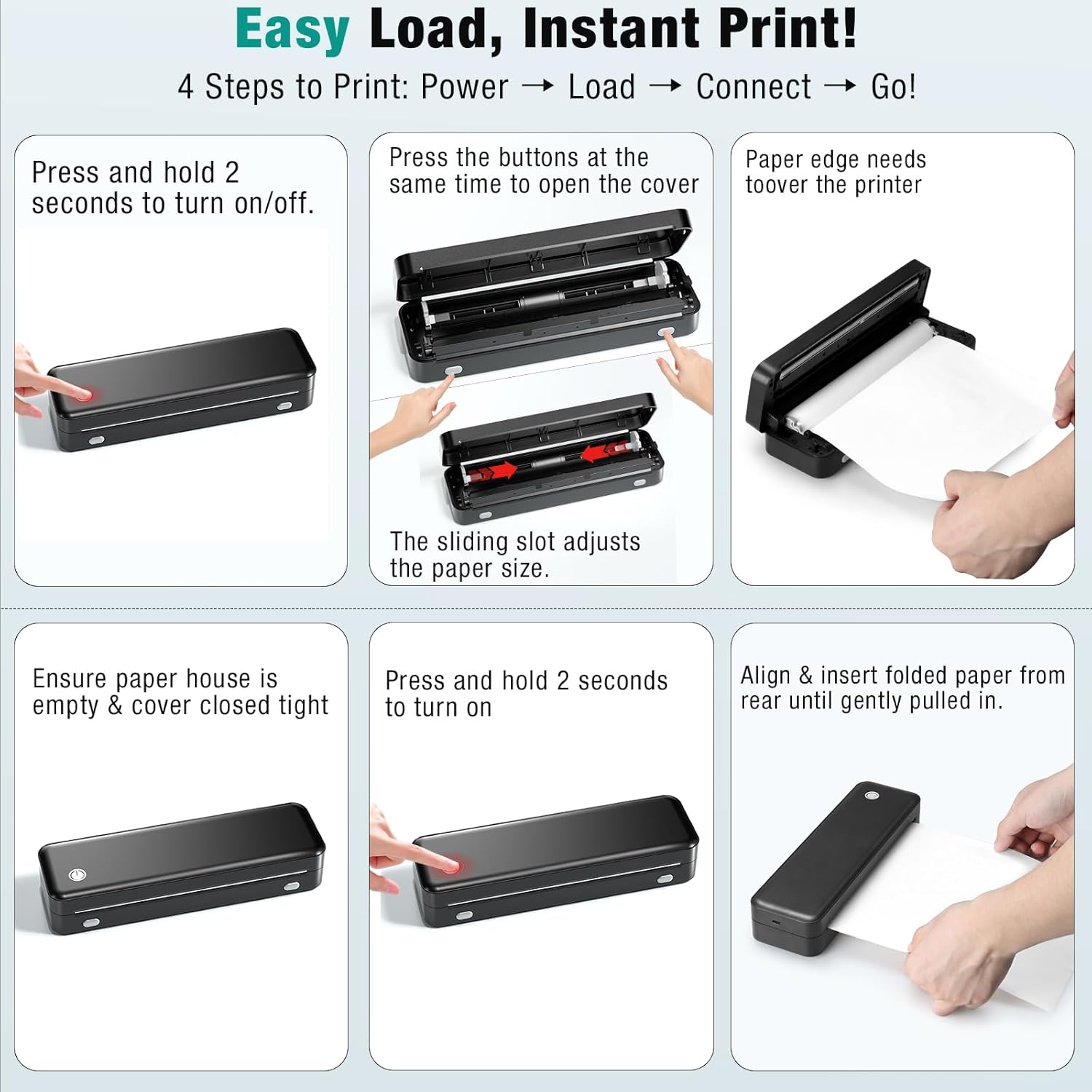 Easy Load, Instant Print!

4 Steps to Print: Power → Load → Connect → Go!

Press and hold 2 seconds to turn on/off.

Press the buttons at the same time to open the cover

The sliding slot adjusts the paper size.

Paper edge needs toover the printer

Ensure paper house is empty & cover closed tight

Press and hold 2 seconds to turn on

Align & insert folded paper from rear until gently pulled in.