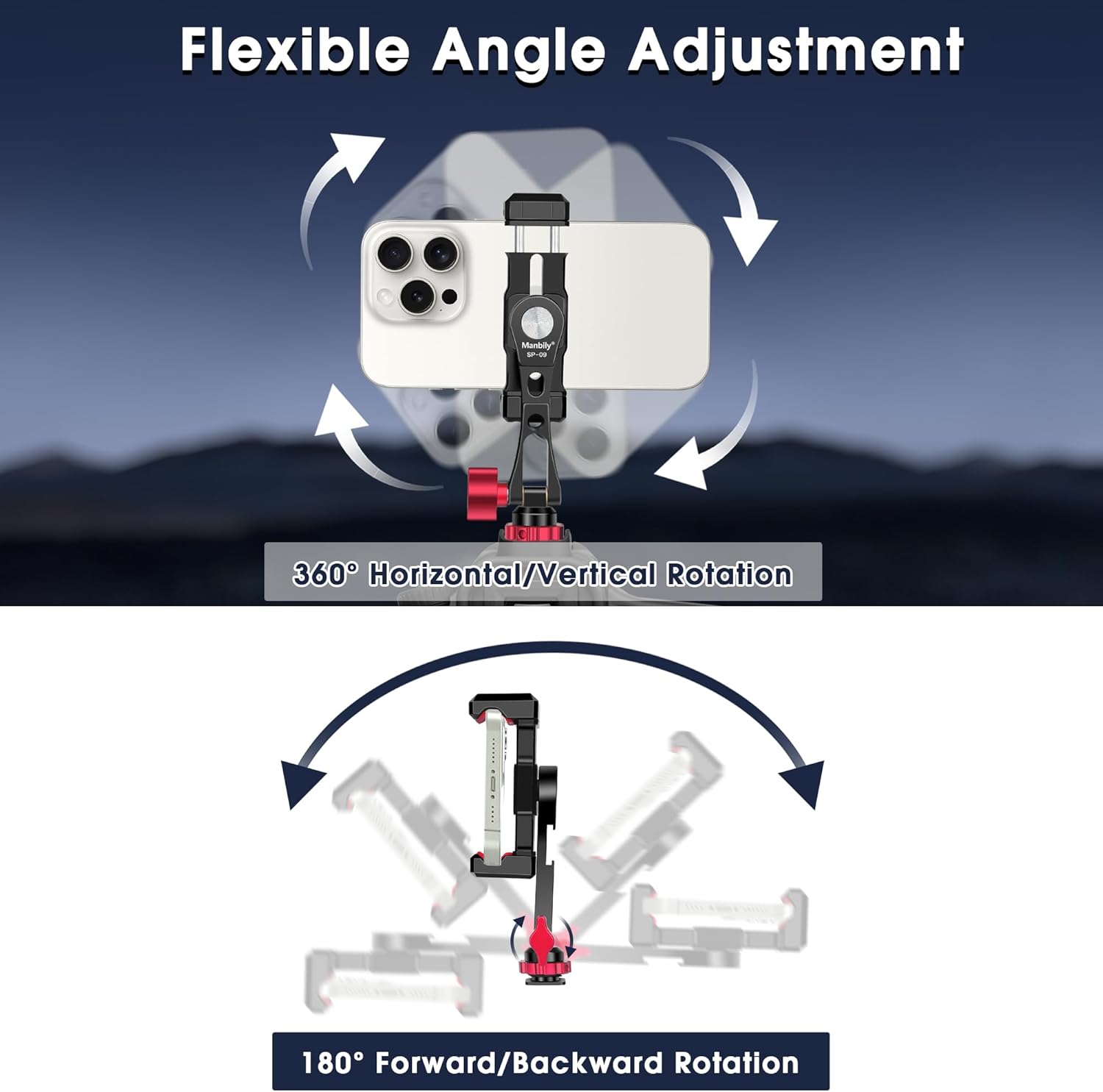 Flexible Angle Adjustment

Manbily®
SP-09

360° Horizontal/Vertical Rotation

180° Forward/Backward Rotation