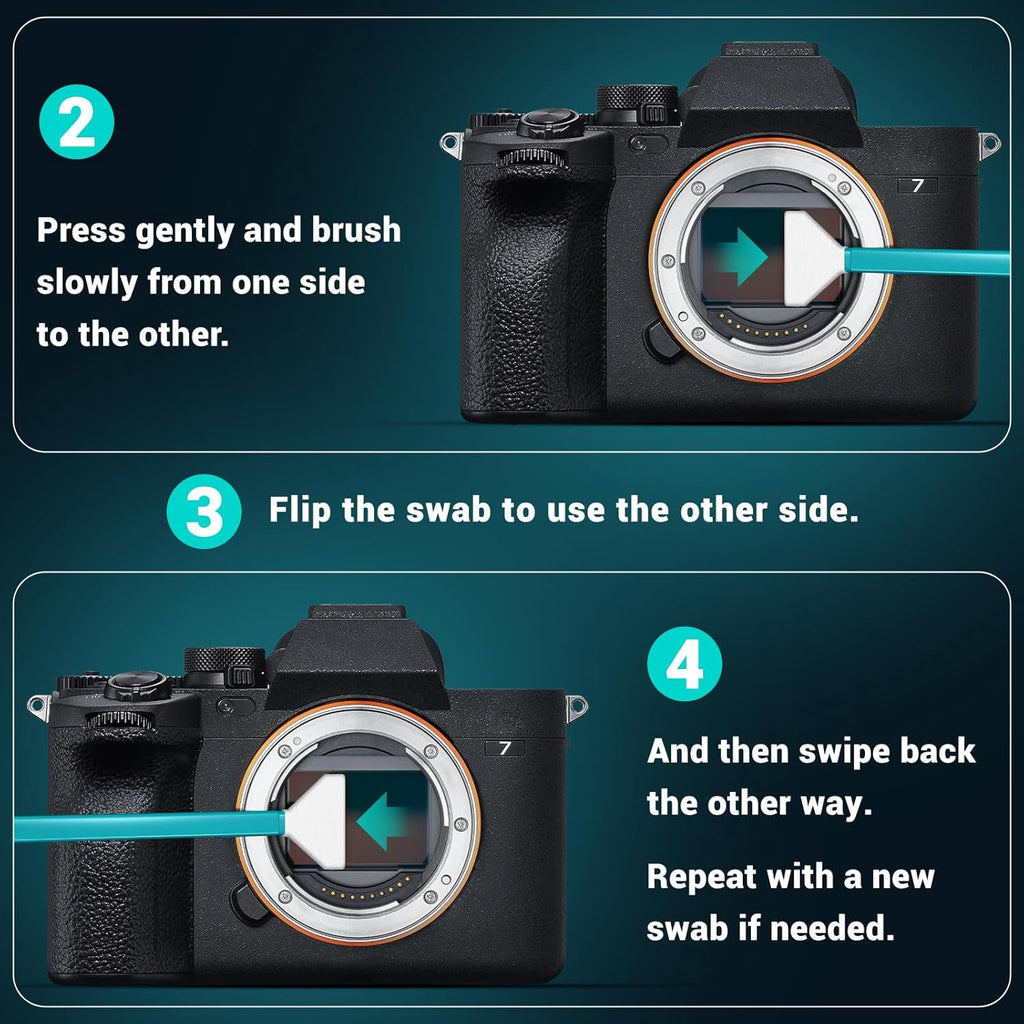 2

Press gently and brush slowly from one side to the other.

7

3 Flip the swab to use the other side.

7

4

And then swipe back the other way.

Repeat with a new swab if needed.