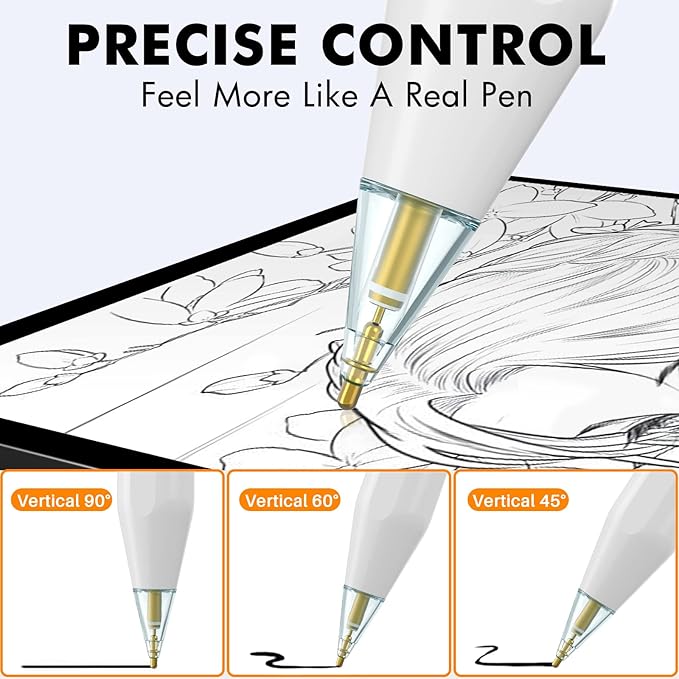 PRECISE CONTROL
Feel More Like A Real Pen

Vertical 90°

Vertical 60°

Vertical 45°