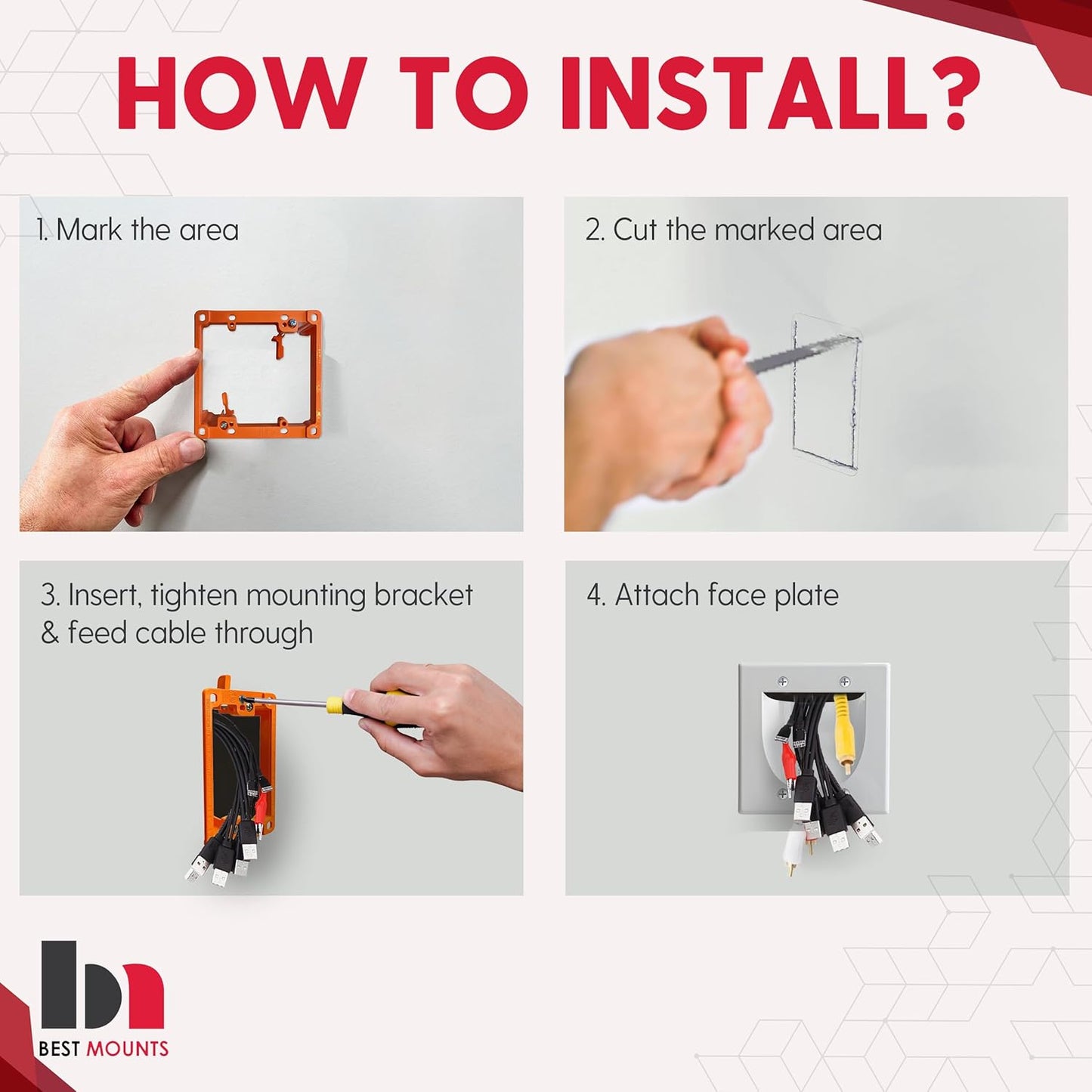 HOW TO INSTALL?

1. Mark the area

2. Cut the marked area

3. Insert, tighten mounting bracket & feed cable through

4. Attach face plate

BEST MOUNTS