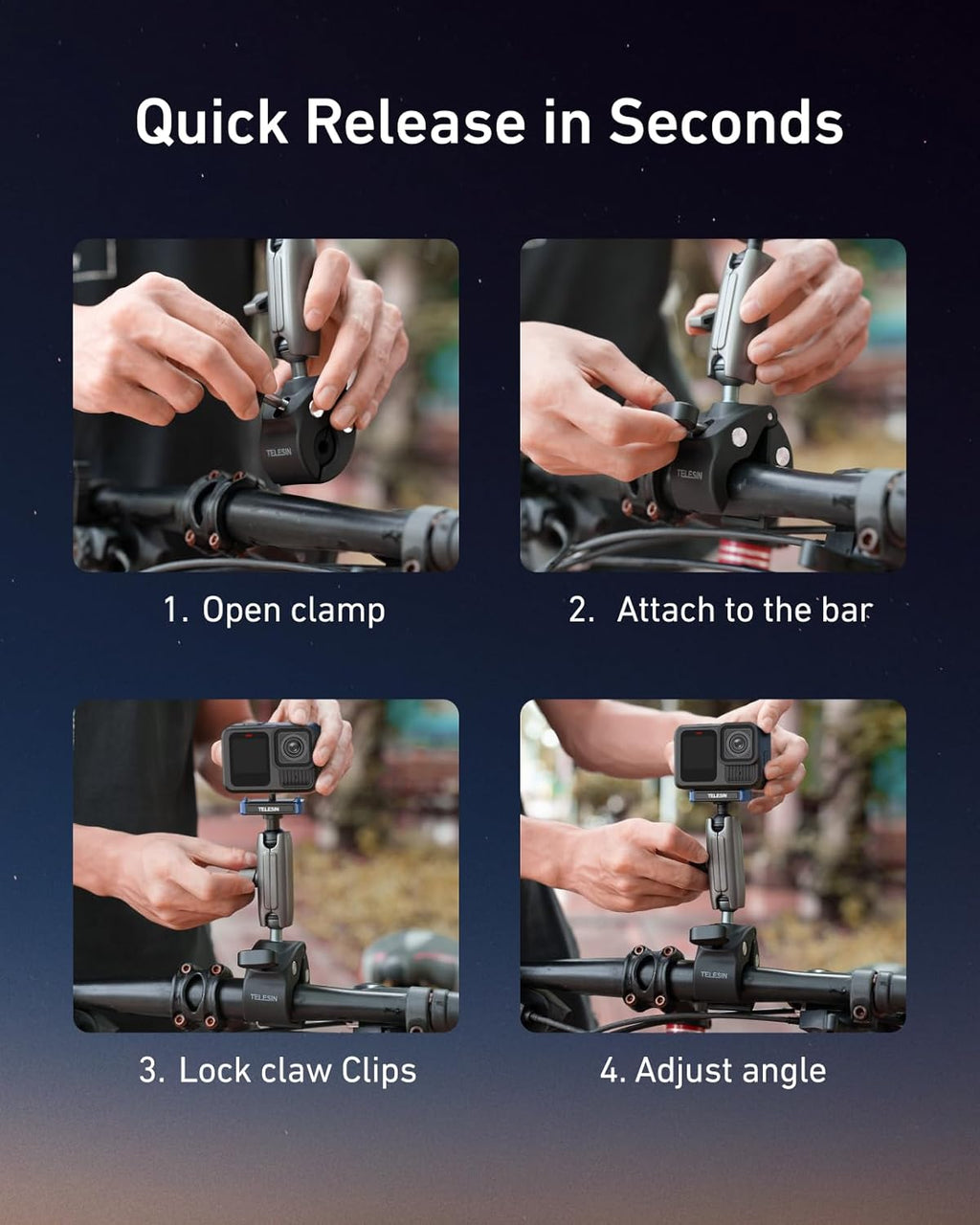 Quick Release in Seconds

TELESIN

1. Open clamp

TELESIN

2. Attach to the bar

TELESIN

TELESIN

3. Lock claw Clips

TELESIN

TELESIN

4. Adjust angle