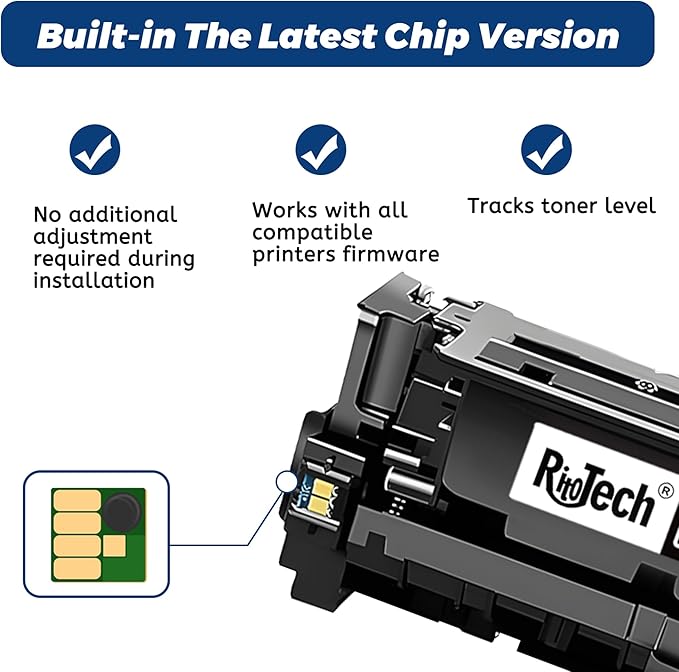 Built-in The Latest Chip Version

No additional adjustment required during installation

Works with all compatible printers firmware

Tracks toner level

RitoTech®