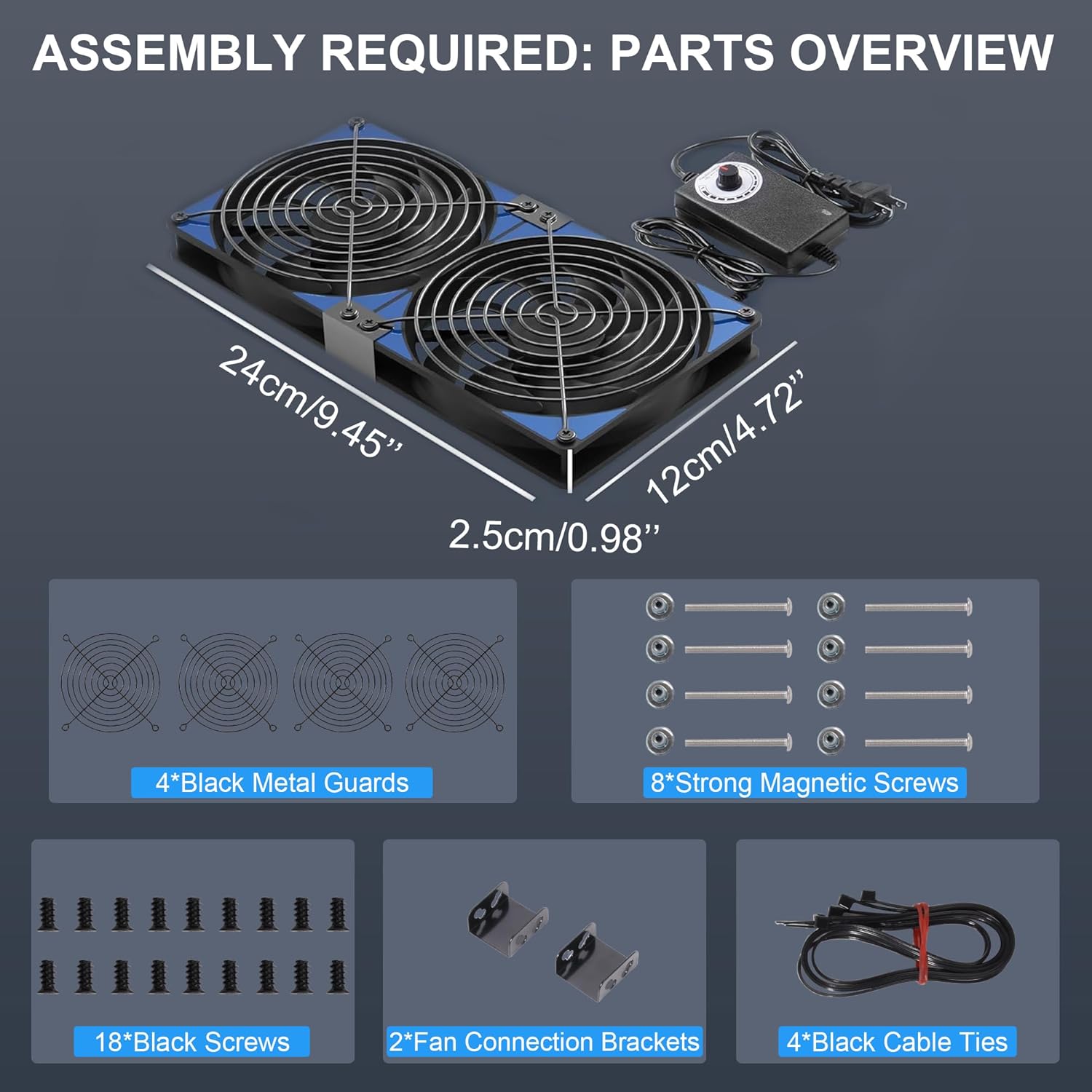 ASSEMBLY REQUIRED: PARTS OVERVIEW

24cm/9.45''

12cm/4.72''

2.5cm/0.98''

4*Black Metal Guards

8*Strong Magnetic Screws

18*Black Screws

2*Fan Connection Brackets

4*Black Cable Ties