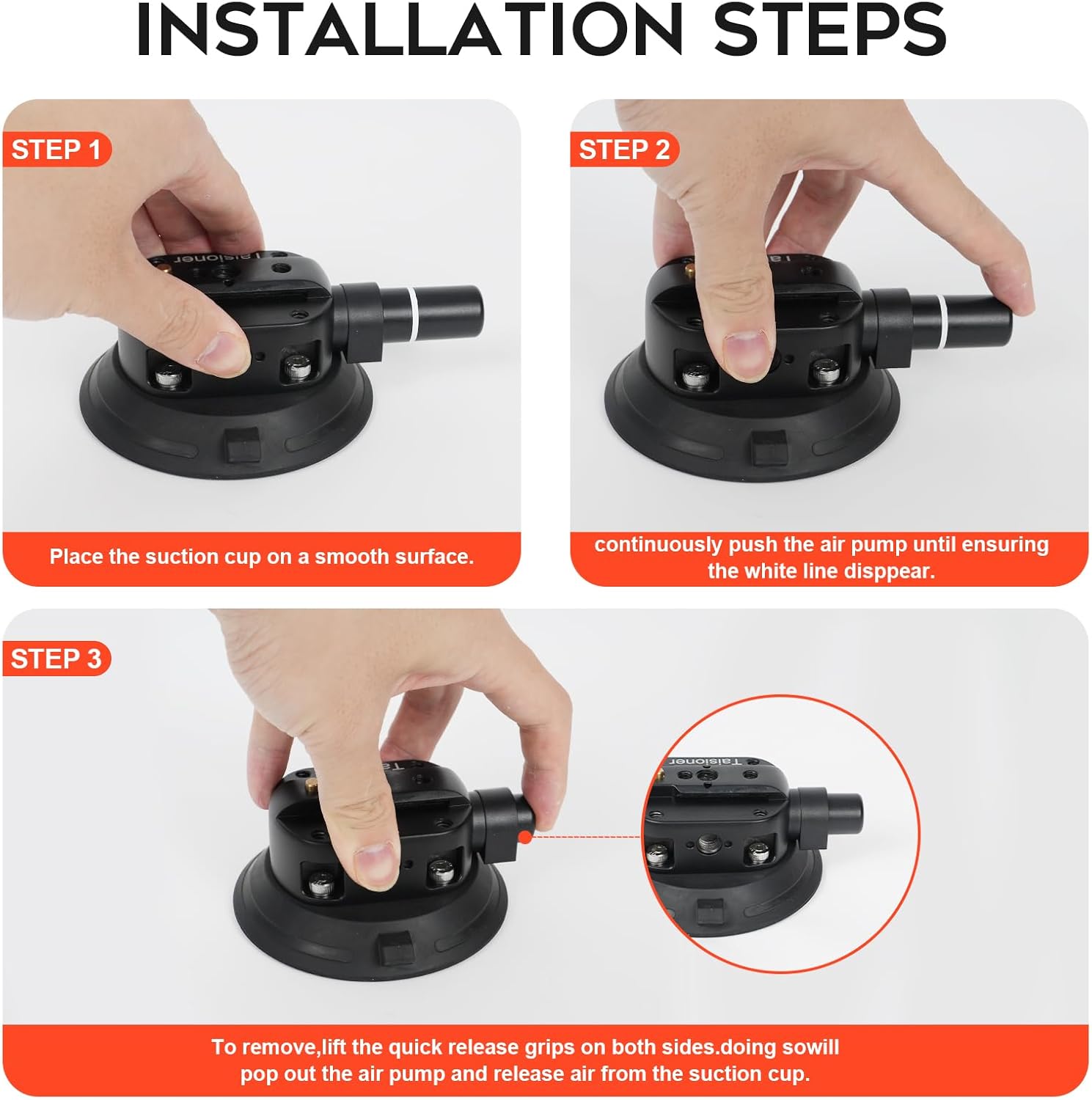 INSTALLATION STEPS

STEP 1

Taisioner

Place the suction cup on a smooth surface.

STEP 2

continuously push the air pump until ensuring the white line disppear.

STEP 3

Taisioner

To remove,lift the quick release grips on both sides.doing sowill pop out the air pump and release air from the suction cup.