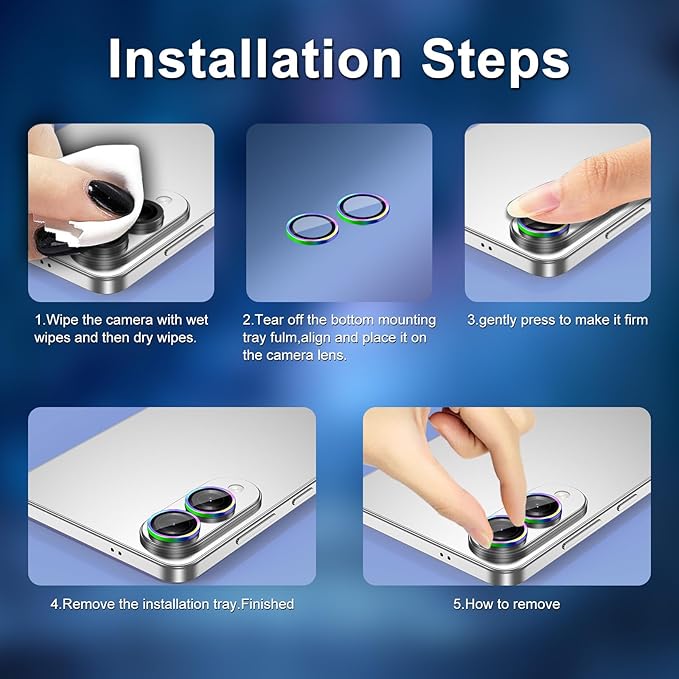 Installation Steps

1.Wipe the camera with wet wipes and then dry wipes.

2.Tear off the bottom mounting tray fulm,align and place it on the camera lens.

3.gently press to make it firm

4.Remove the installation tray.Finished

5.How to remove