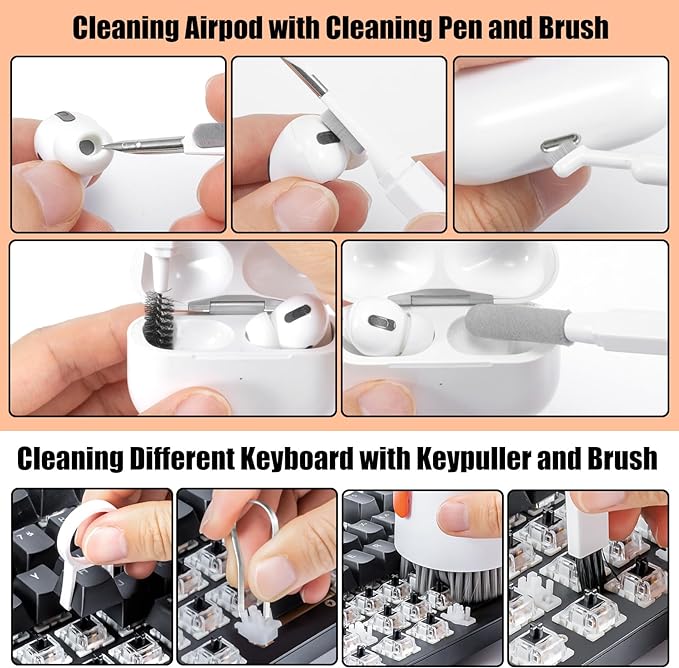 Cleaning Airpod with Cleaning Pen and Brush

Cleaning Different Keyboard with Keypuller and Brush