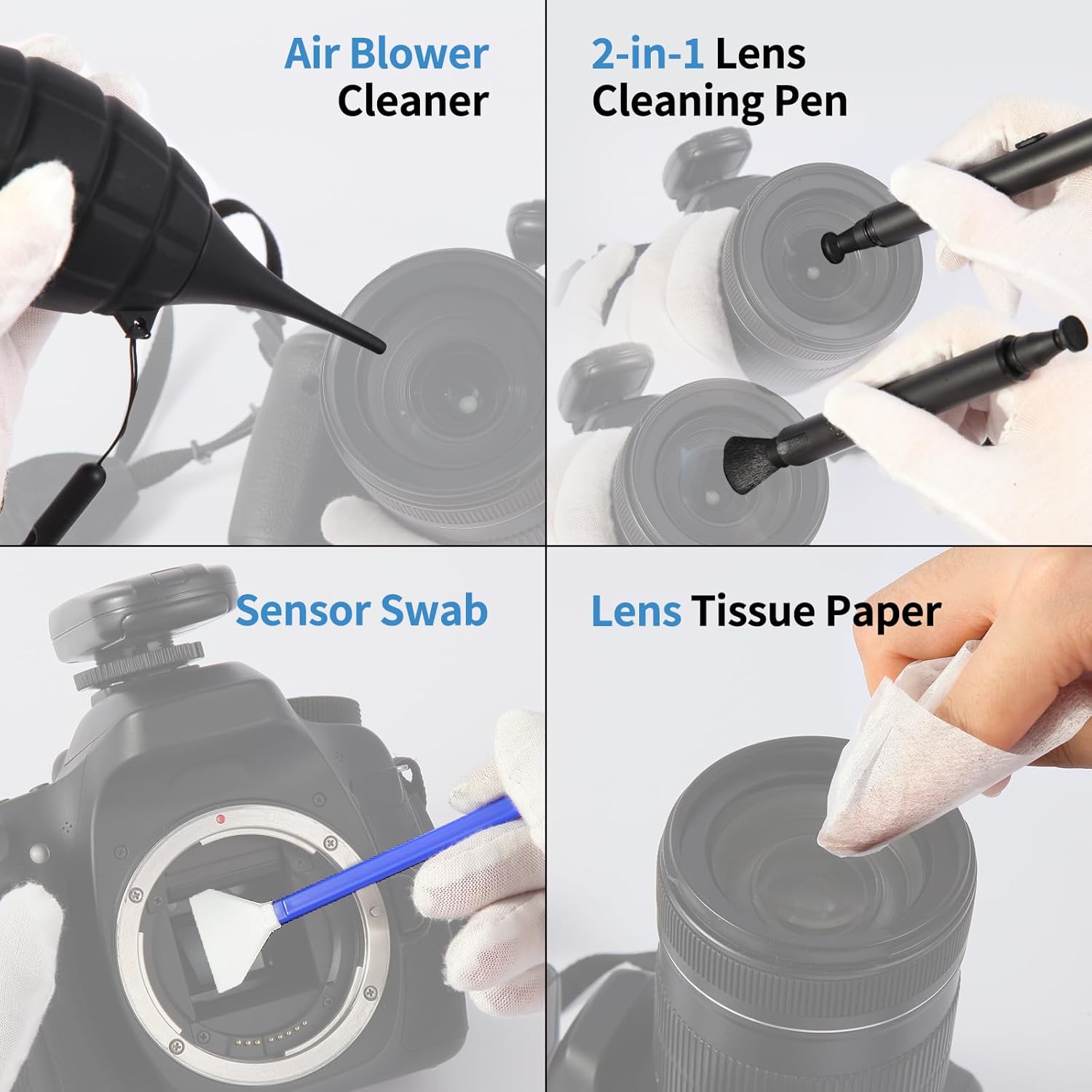 Air Blower Cleaner

2-in-1 Lens Cleaning Pen

Sensor Swab

Lens Tissue Paper