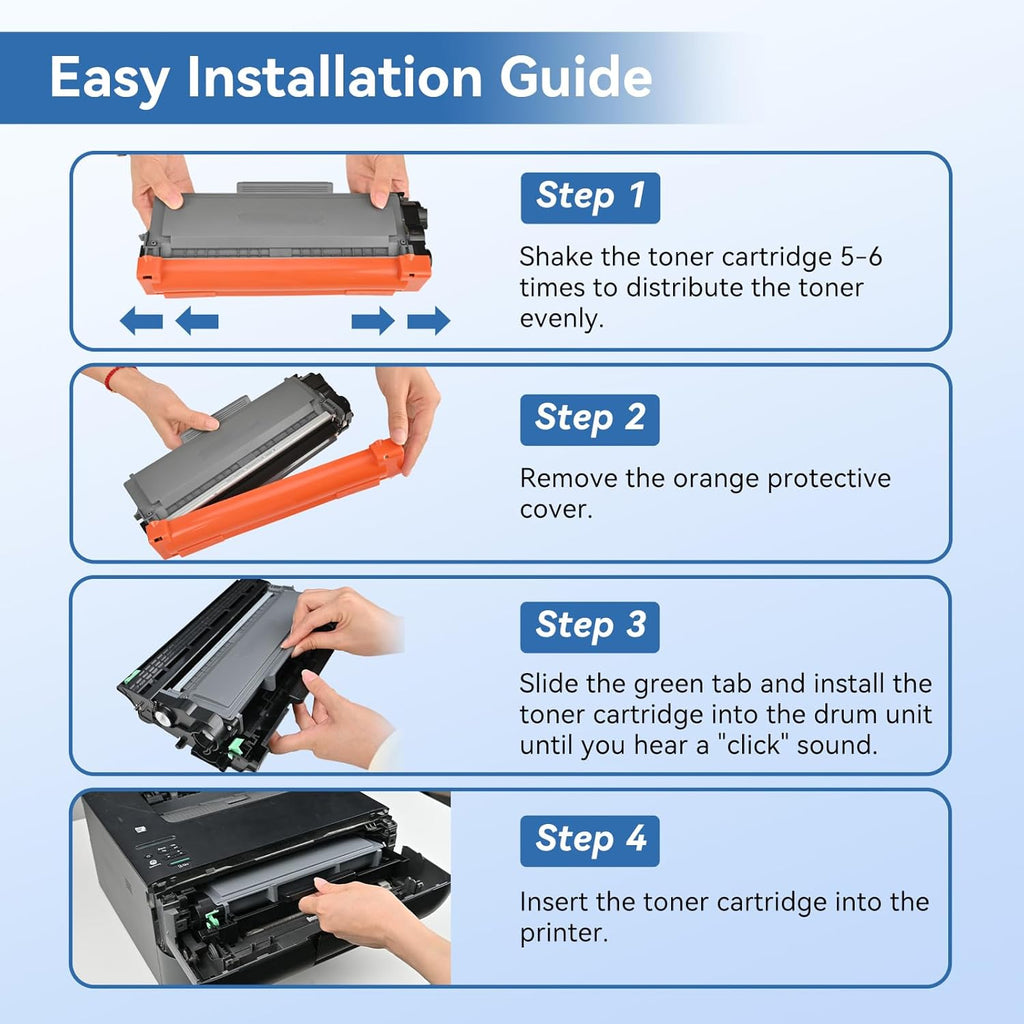 Easy Installation Guide

Step 1

Shake the toner cartridge 5-6 times to distribute the toner evenly.

Step 2

Remove the orange protective cover.

Step 3

Slide the green tab and install the toner cartridge into the drum unit until you hear a "click" sound.

Step 4

Insert the toner cartridge into the printer.