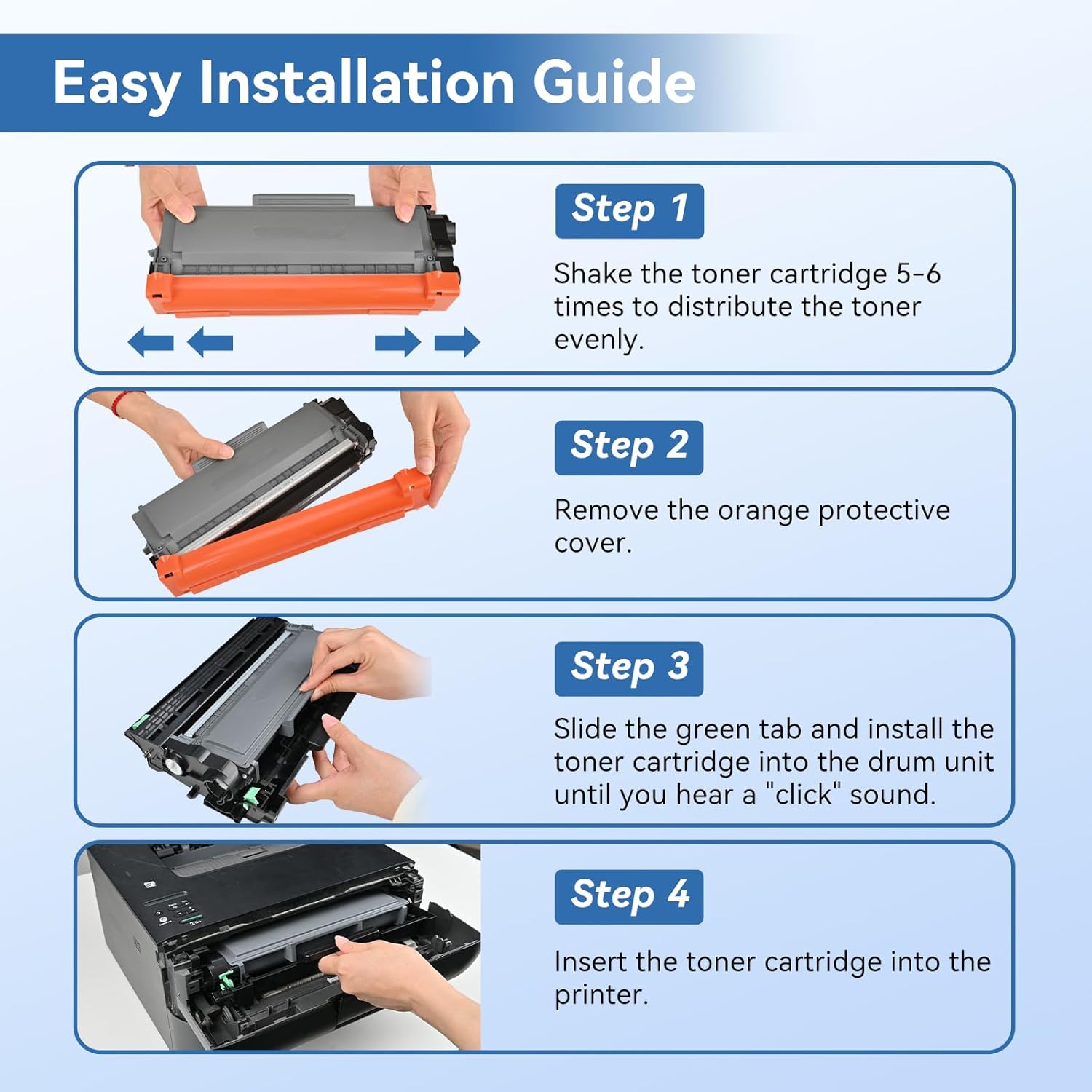 Easy Installation Guide

Step 1

Shake the toner cartridge 5-6 times to distribute the toner evenly.

Step 2

Remove the orange protective cover.

Step 3

Slide the green tab and install the toner cartridge into the drum unit until you hear a "click" sound.

Step 4

Insert the toner cartridge into the printer.