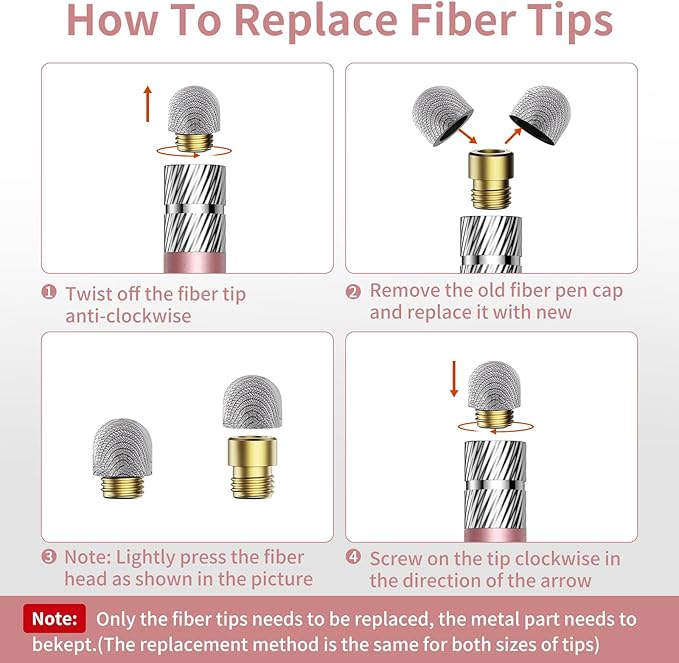 How To Replace Fiber Tips

❶ Twist off the fiber tip anti-clockwise

❷ Remove the old fiber pen cap and replace it with new

❸ Note: Lightly press the fiber head as shown in the picture

❹ Screw on the tip clockwise in the direction of the arrow

Note: Only the fiber tips needs to be replaced, the metal part needs to bekept.(The replacement method is the same for both sizes of tips)