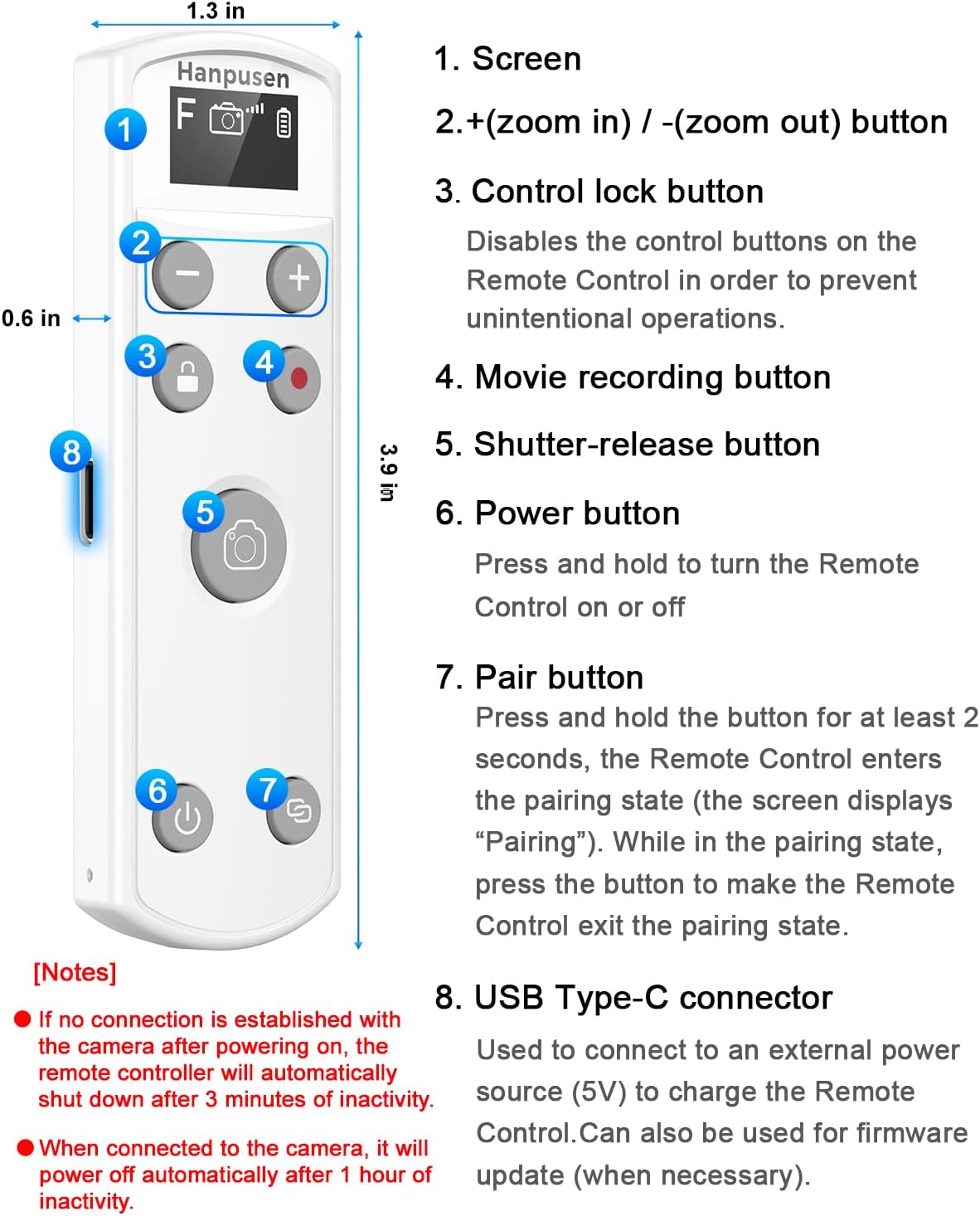 1.3 in

Hanpusen

F

1

2

0.6 in

3

4

8

5

3.9 in

6

7

[Notes]

● If no connection is established with the camera after powering on, the remote controller will automatically shut down after 3 minutes of inactivity.

● When connected to the camera, it will power off automatically after 1 hour of inactivity.

1. Screen

2.+(zoom in) / -(zoom out) button

3. Control lock button

Disables the control buttons on the Remote Control in order to prevent unintentional operations.

4. Movie recording button

5. Shutter-release button

6. Power button

Press and hold to turn the Remote Control on or off

7. Pair button

Press and hold the button for at least 2 seconds, the Remote Control enters the pairing state (the screen displays “Pairing”). While in the pairing state, press the button to make the Remote Control exit the pairing state.

8. USB Type-C connector

Used to connect to an external power source (5V) to charge the Remote Control.Can also be used for firmware update (when necessary).