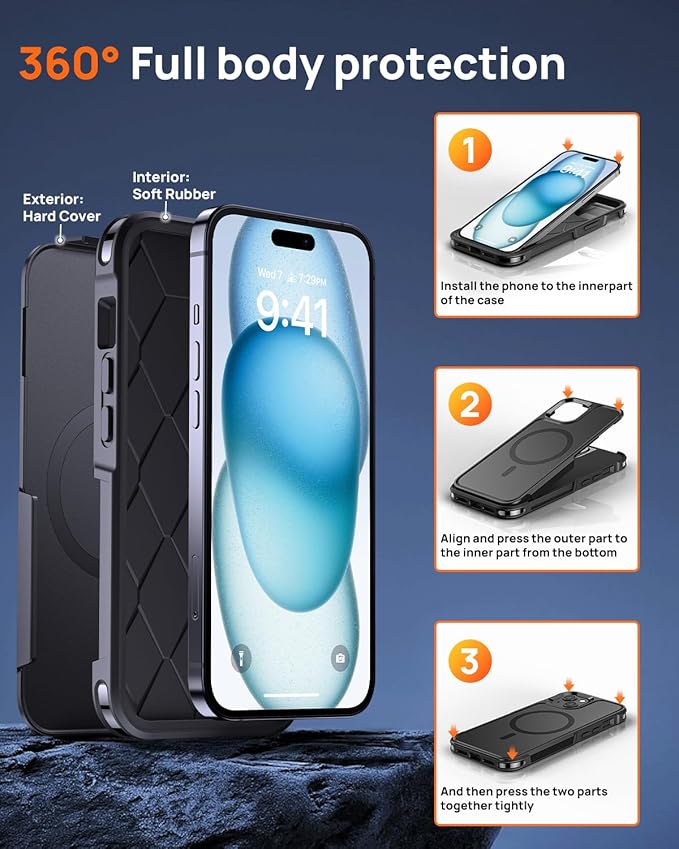 360° Full body protection

Exterior: Hard Cover

Interior: Soft Rubber

Wed 7 7:29PM

9:41

1

Install the phone to the innerpart of the case

2

Align and press the outer part to the inner part from the bottom

3

And then press the two parts together tightly