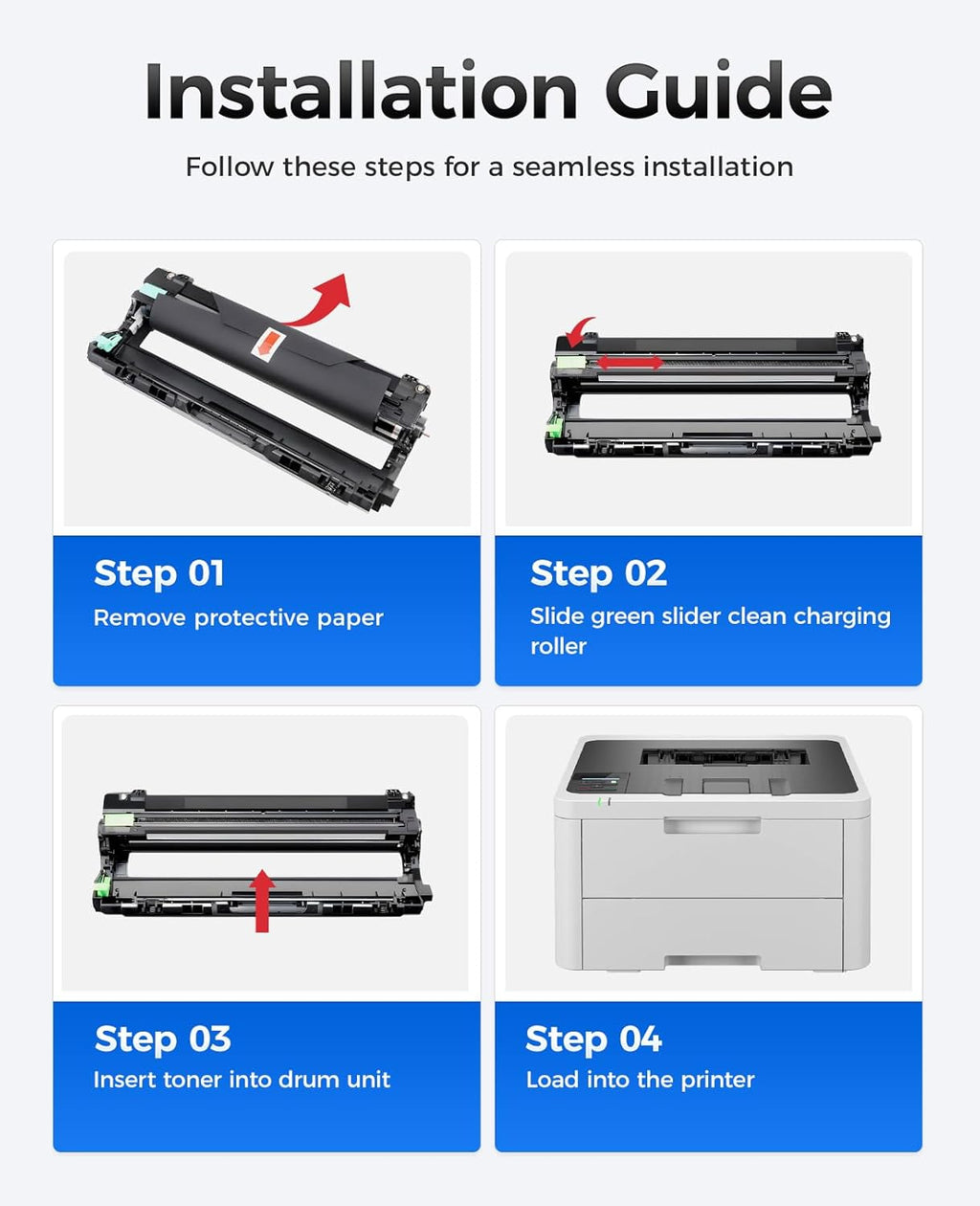 Installation Guide

Follow these steps for a seamless installation

Step 01
Remove protective paper

Step 02
Slide green slider clean charging roller

Step 03
Insert toner into drum unit

Step 04
Load into the printer