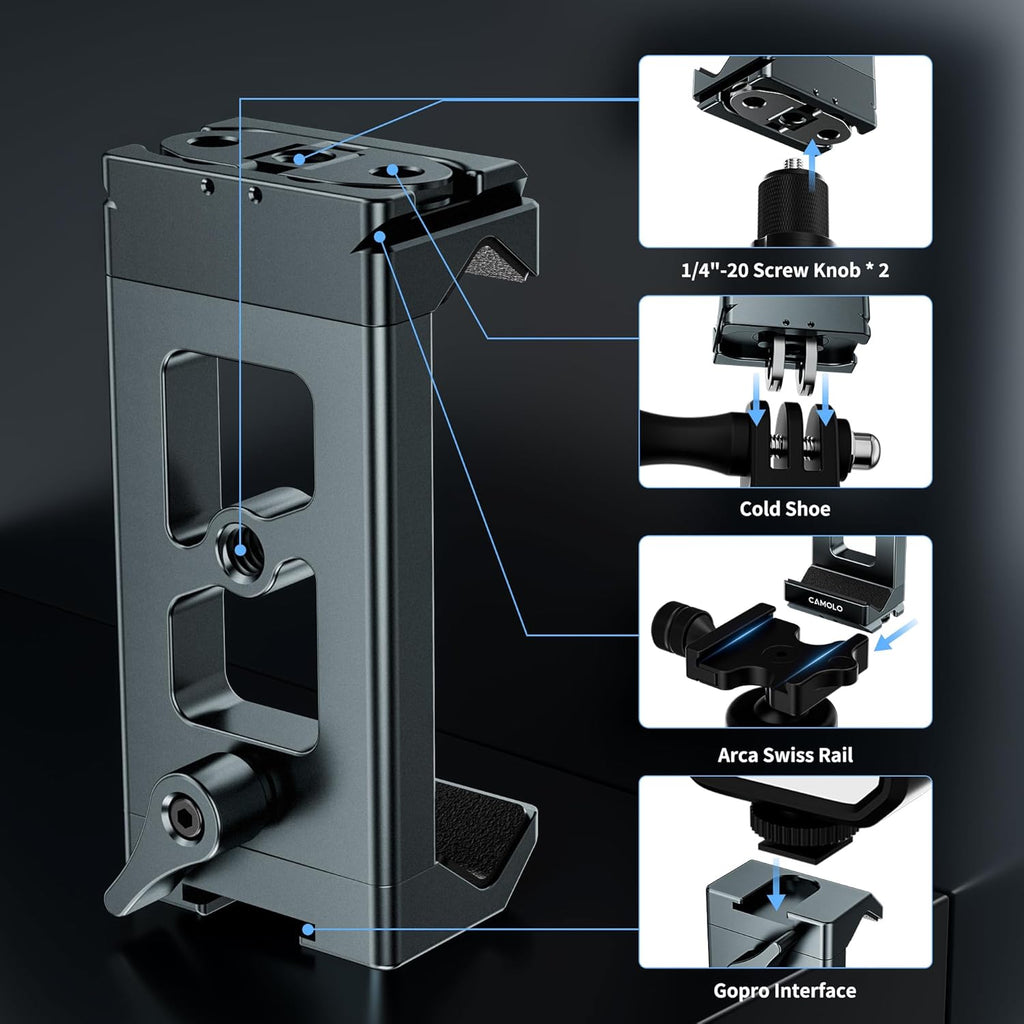 1/4"-20 Screw Knob * 2

Cold Shoe

CAMOLO

Arca Swiss Rail

Gopro Interface