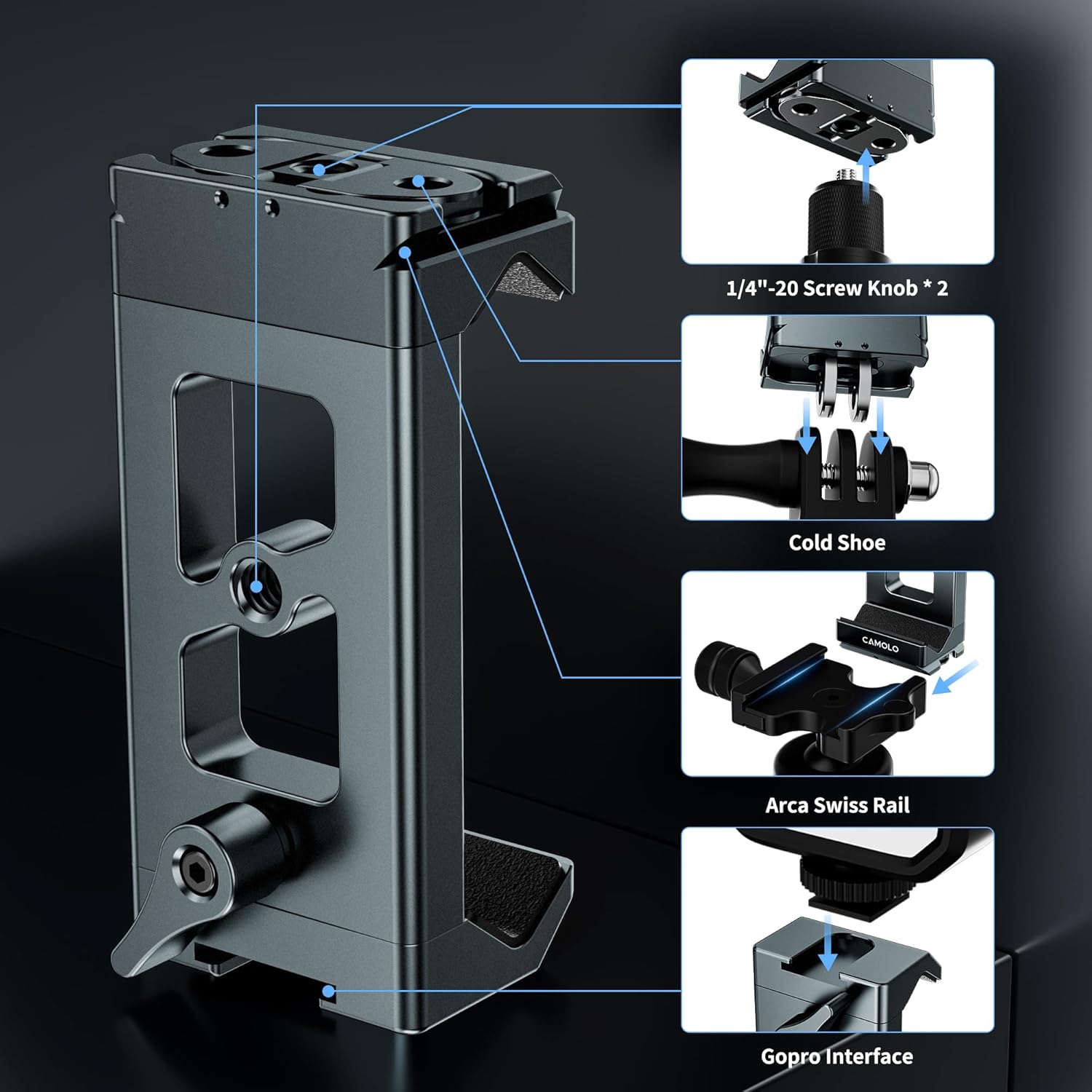 1/4"-20 Screw Knob * 2

Cold Shoe

CAMOLO

Arca Swiss Rail

Gopro Interface