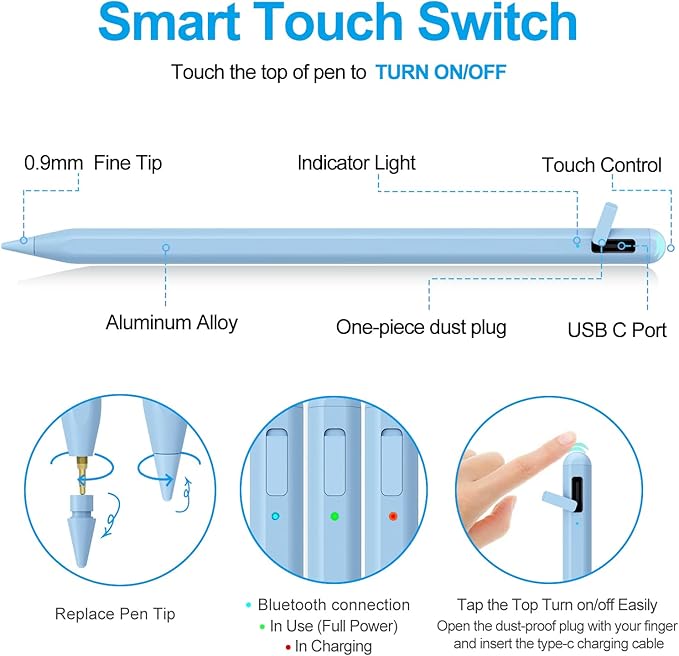 Smart Touch Switch

Touch the top of pen to TURN ON/OFF

0.9mm Fine Tip

Indicator Light

Touch Control

Aluminum Alloy

One-piece dust plug

USB C Port

Replace Pen Tip

Bluetooth connection
In Use (Full Power)
In Charging

Tap the Top Turn on/off Easily
Open the dust-proof plug with your finger and insert the type-c charging cable