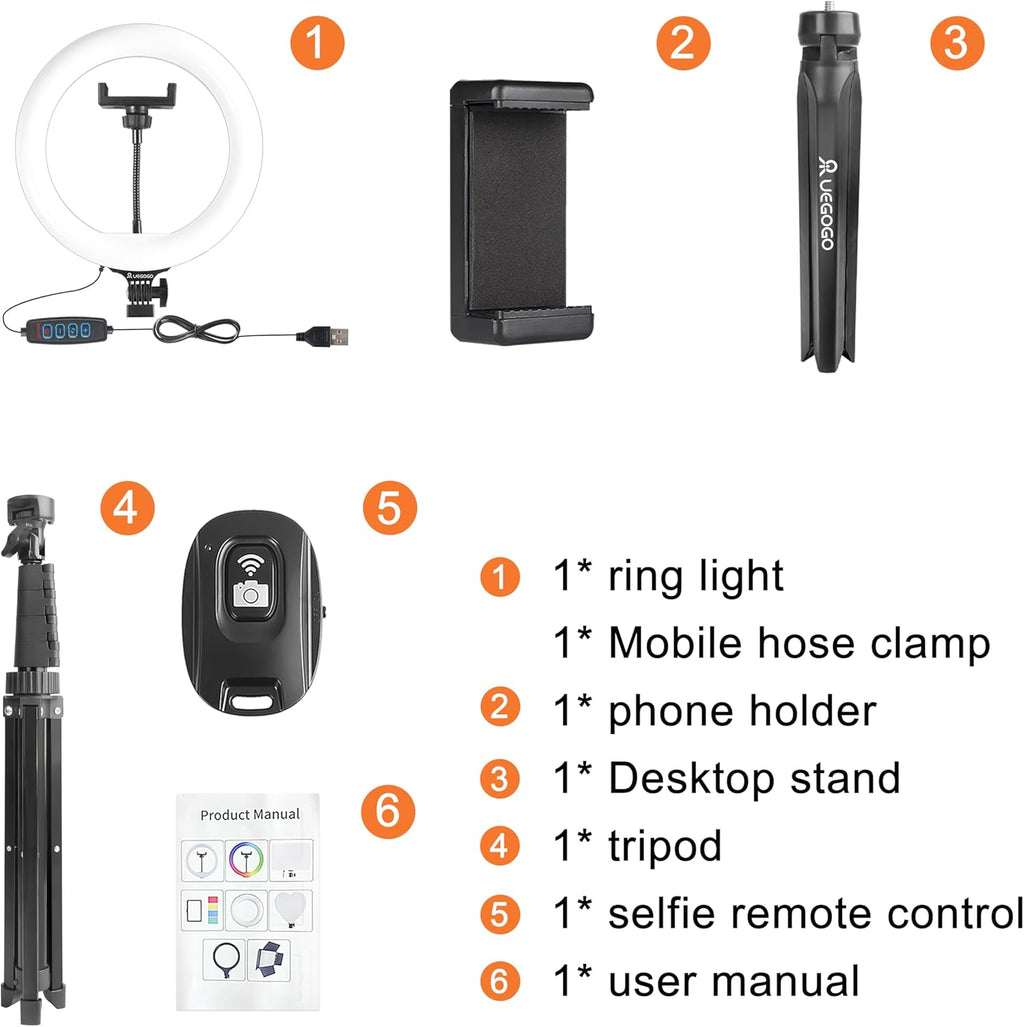 1

UEGOGO

2

3

UEGOGO

4

5

Product Manual

6

1 1* ring light
1* Mobile hose clamp
2 1* phone holder
3 1* Desktop stand
4 1* tripod
5 1* selfie remote control
6 1* user manual