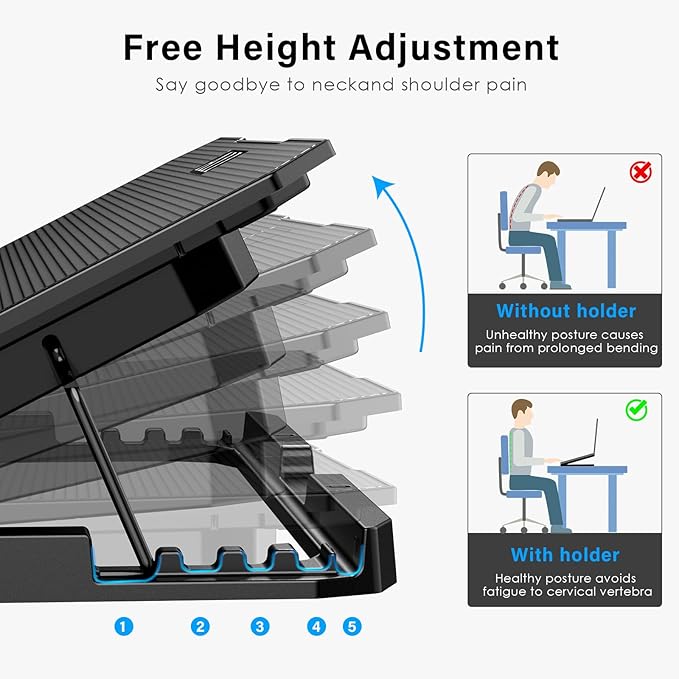 Free Height Adjustment

Say goodbye to neckand shoulder pain

Without holder

Unhealthy posture causes pain from prolonged bending

With holder

Healthy posture avoids fatigue to cervical vertebra

1 2 3 4 5