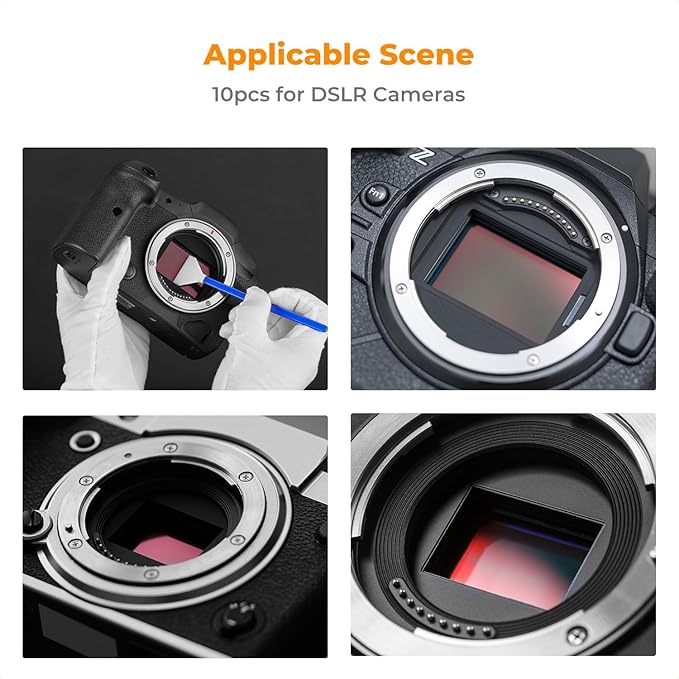 Applicable Scene
10pcs for DSLR Cameras

Z
Fn1