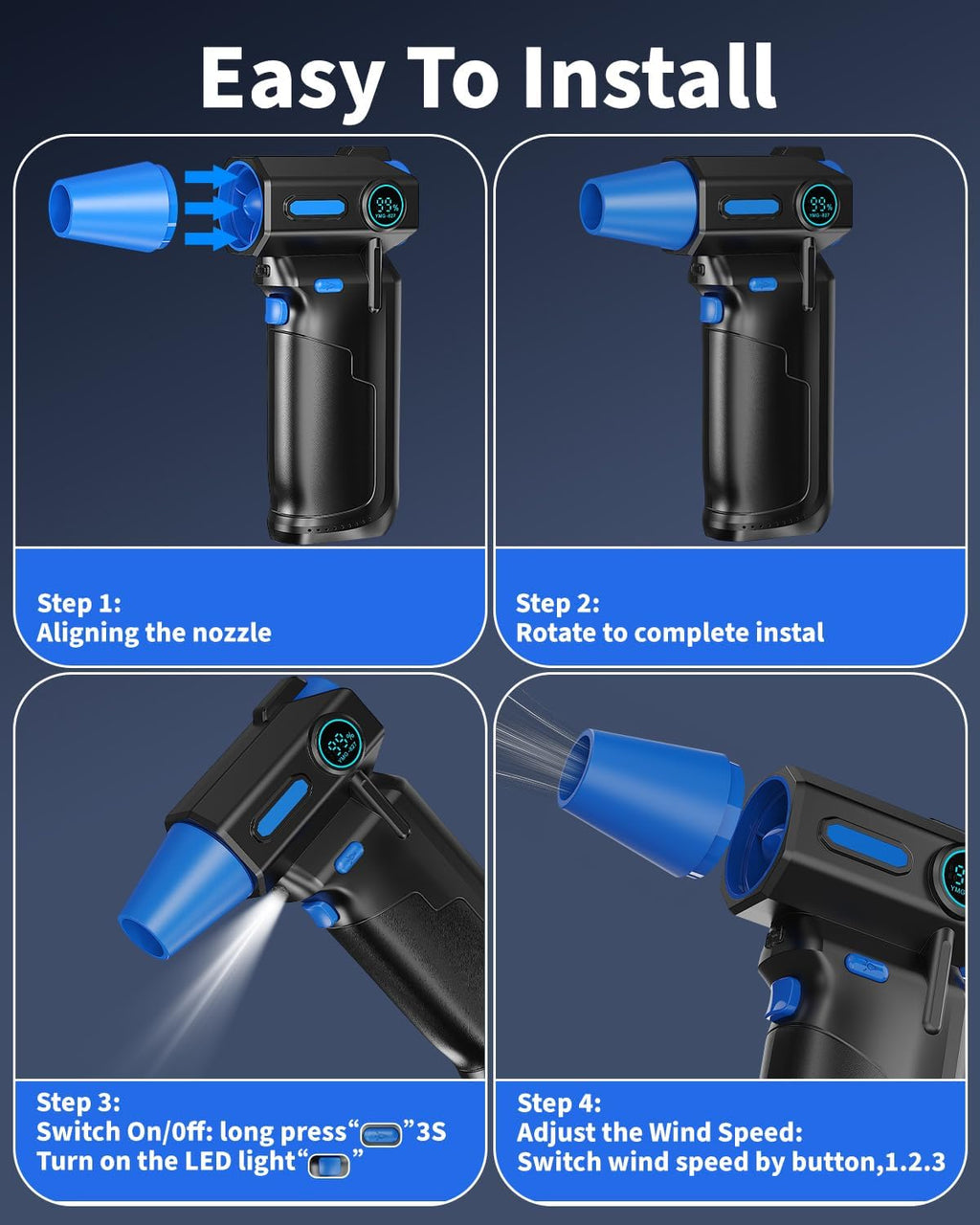 Easy To Install

99% YMG-827

Step 1:
Aligning the nozzle

99% YMG-827

Step 2:
Rotate to complete instal

99% YMG-827

Step 3:
Switch On/0ff: long press“ ”3S
Turn on the LED light“ ”

Step 4:
Adjust the Wind Speed:
Switch wind speed by button,1.2.3