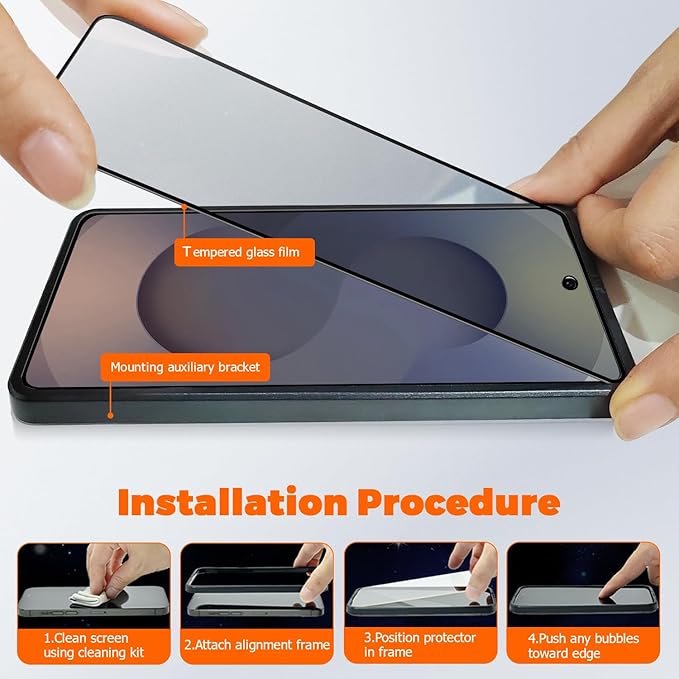 Tempered glass film

Mounting auxiliary bracket

Installation Procedure

1.Clean screen using cleaning kit

2.Attach alignment frame

3.Position protector in frame

4.Push any bubbles toward edge