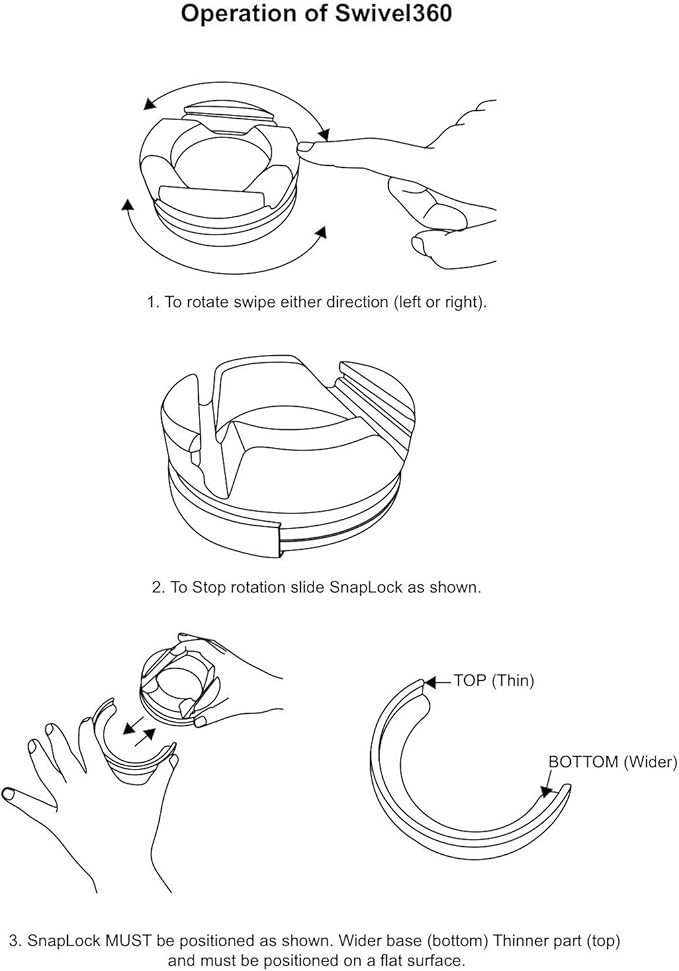 Operation of Swivel360

1. To rotate swipe either direction (left or right).

2. To Stop rotation slide SnapLock as shown.

TOP (Thin)

BOTTOM (Wider)

3. SnapLock MUST be positioned as shown. Wider base (bottom) Thinner part (top) and must be positioned on a flat surface.