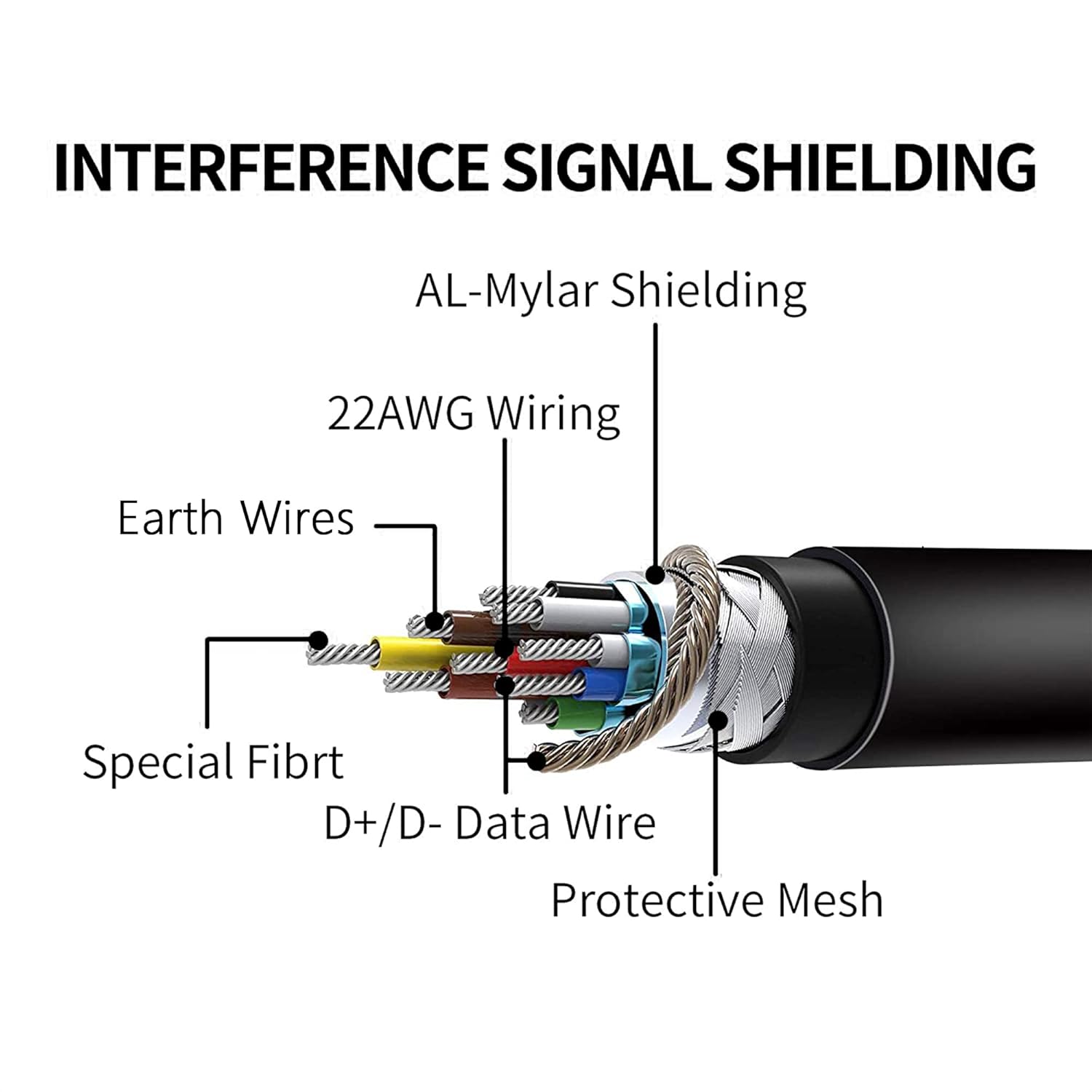 INTERFERENCE SIGNAL SHIELDING

AL-Mylar Shielding

22AWG Wiring

Earth Wires

Special Fibrt

D+/D- Data Wire

Protective Mesh