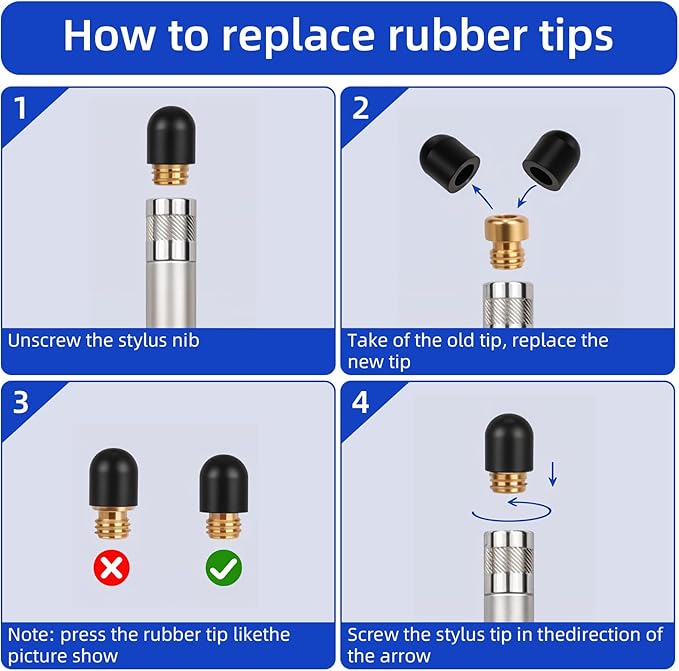 How to replace rubber tips

1

Unscrew the stylus nib

2

Take of the old tip, replace the new tip

3

Note: press the rubber tip likethe picture show

4

Screw the stylus tip in thedirection of the arrow