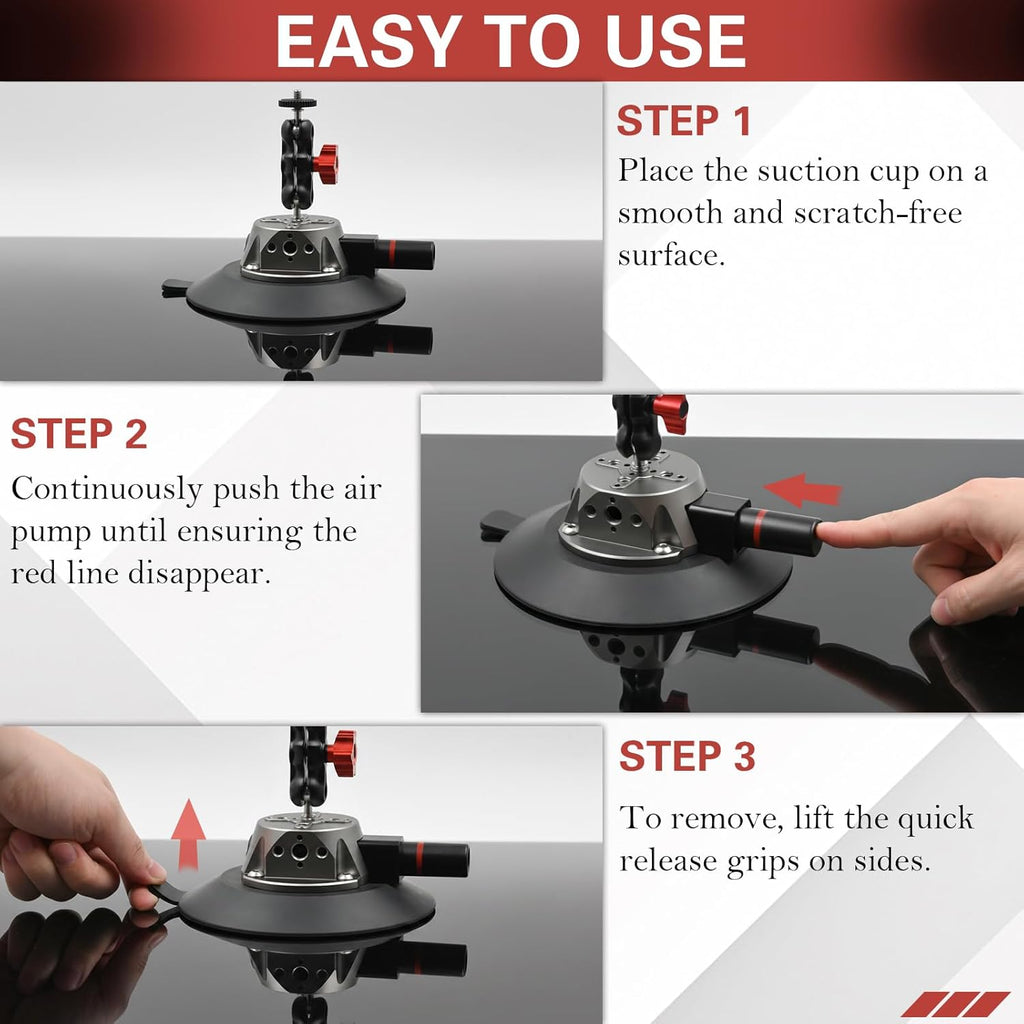 EASY TO USE

STEP 1

Place the suction cup on a smooth and scratch-free surface.

STEP 2

Continuously push the air pump until ensuring the red line disappear.

STEP 3

To remove, lift the quick release grips on sides.