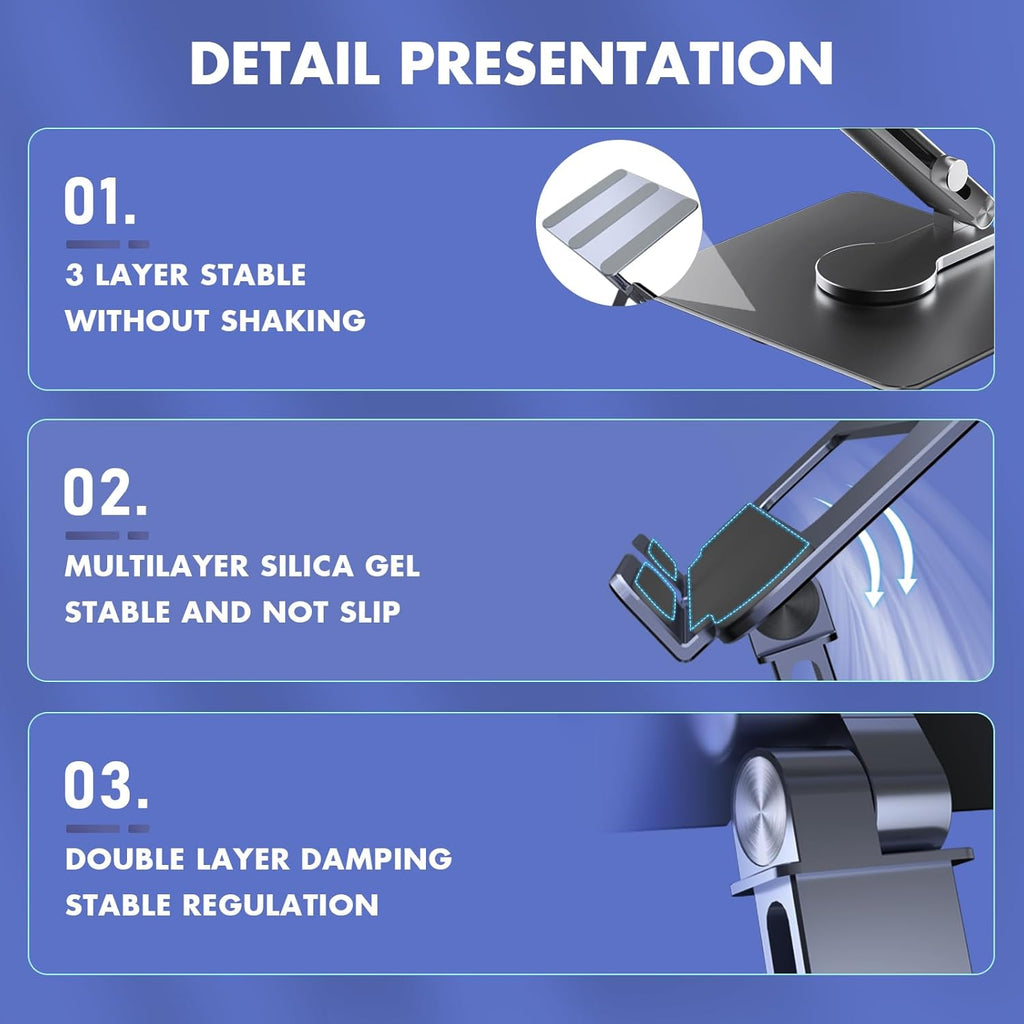 DETAIL PRESENTATION

01.

3 LAYER STABLE
WITHOUT SHAKING

02.

MULTILAYER SILICA GEL
STABLE AND NOT SLIP

03.

DOUBLE LAYER DAMPING
STABLE REGULATION