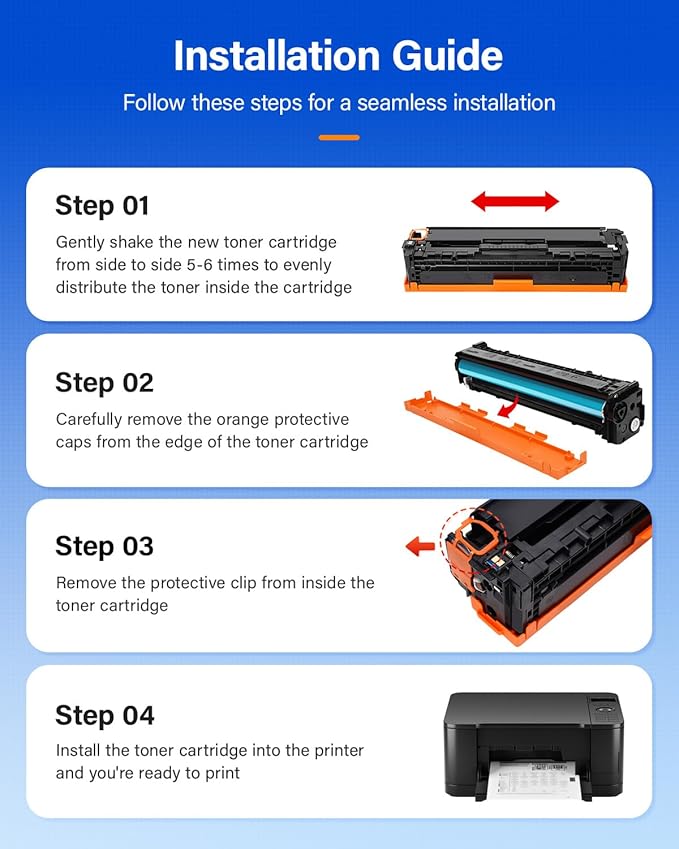 Installation Guide

Follow these steps for a seamless installation

Step 01

Gently shake the new toner cartridge from side to side 5-6 times to evenly distribute the toner inside the cartridge

Step 02

Carefully remove the orange protective caps from the edge of the toner cartridge

Step 03

Remove the protective clip from inside the toner cartridge

Step 04

Install the toner cartridge into the printer and you're ready to print