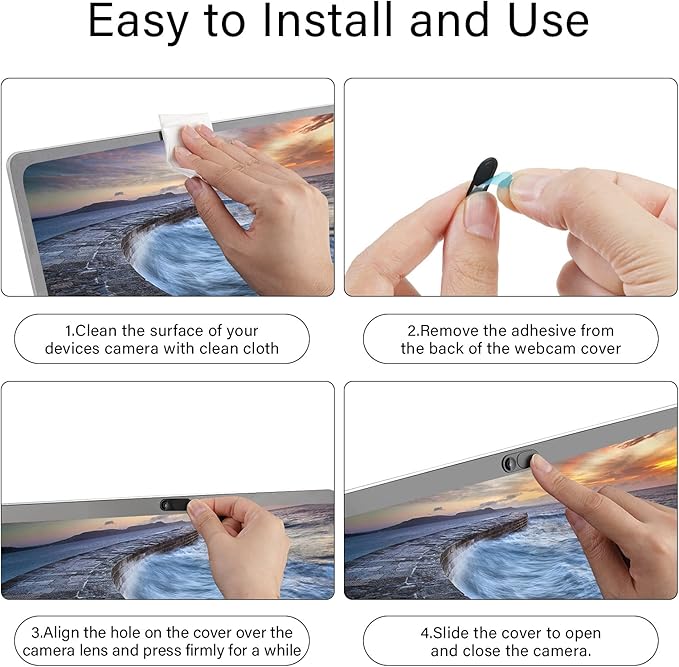 Easy to Install and Use

1.Clean the surface of your devices camera with clean cloth

2.Remove the adhesive from the back of the webcam cover

3.Align the hole on the cover over the camera lens and press firmly for a while

4.Slide the cover to open and close the camera.